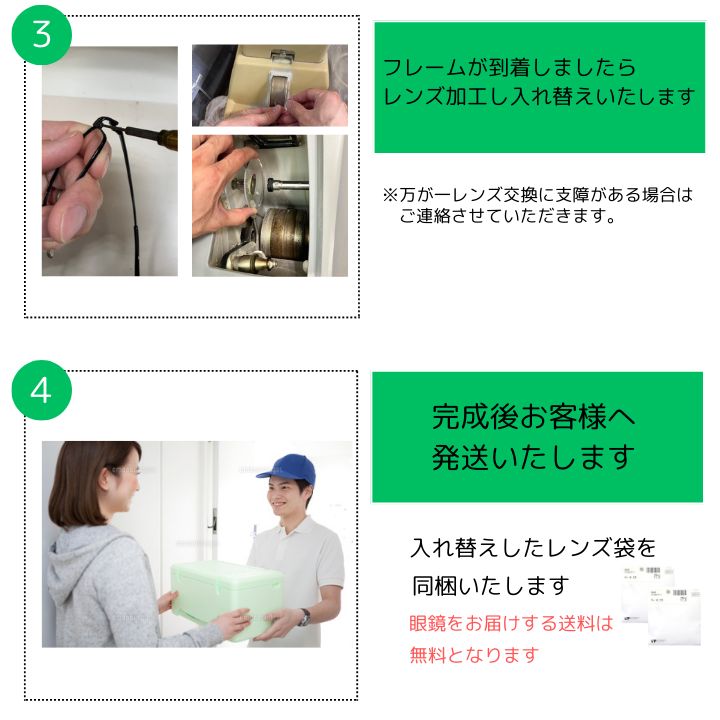 3

フレームが到着しましたら
レンズ加工し入れ替えいたします

※万が一レンズ交換に支障がある場合は
ご連絡させていただきます。

4

完成後お客様へ
発送いたします

入れ替えしたレンズ袋を
同梱いたします

眼鏡をお届けする送料は
無料となります