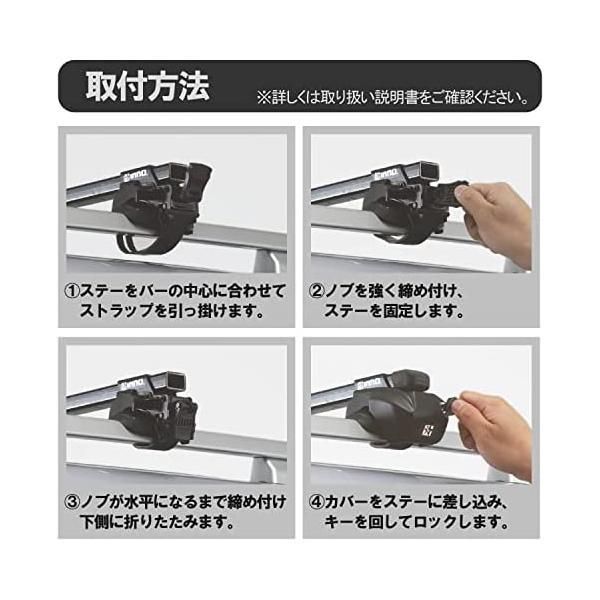 取付方法 ※詳しくは取り扱い説明書をご確認ください。

INNO

①ステーをバーの中心に合わせてストラップを引っ掛けます。

INNO

②ノブを強く締め付け、ステーを固定します。

INNO

③ノブが水平になるまで締め付け下側に折りたたみます。

INNO

④カバーをステーに差し込み、キーを回してロックします。