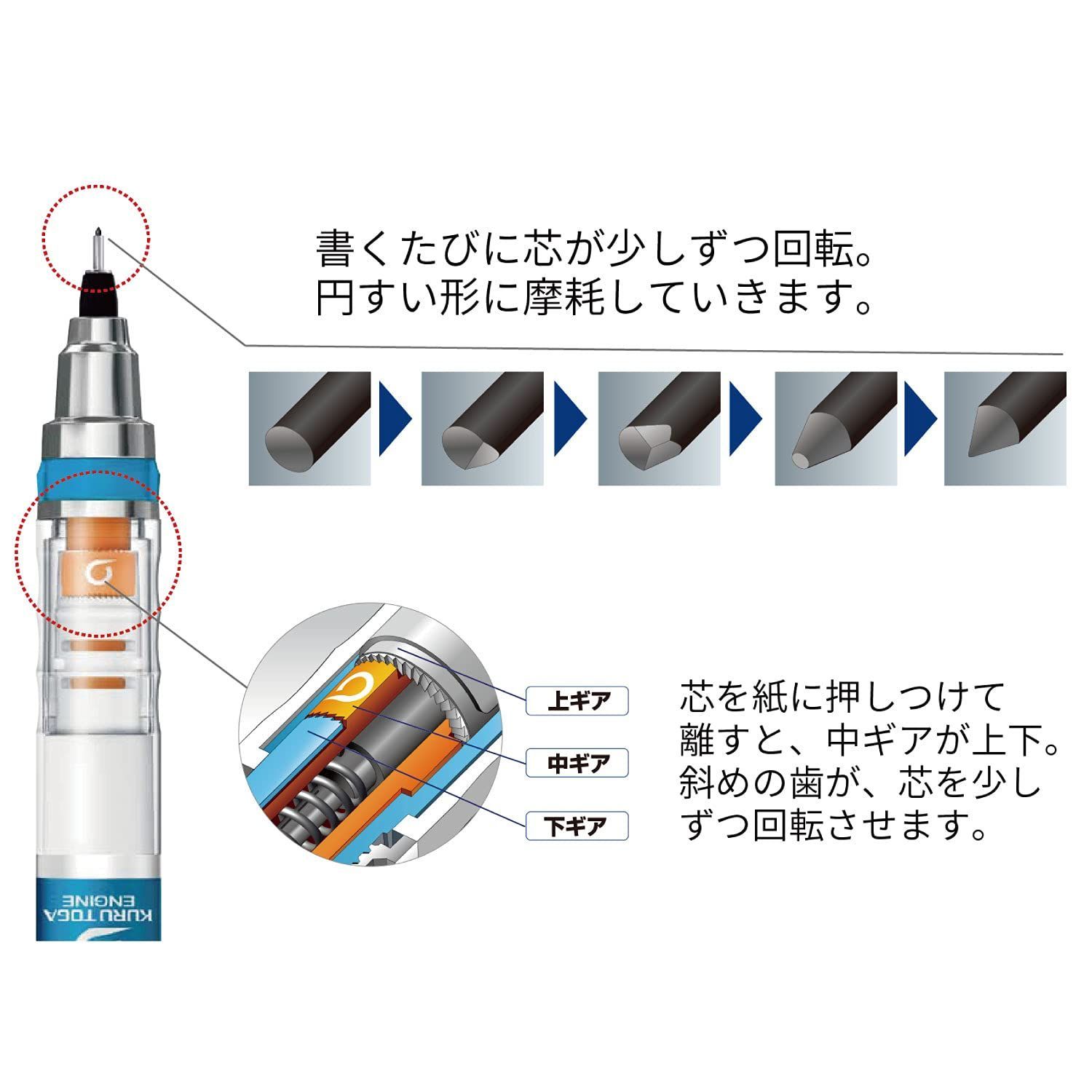 書くたびに芯が少しずつ回転。
円すい形に摩耗していきます。

上ギア

中ギア

下ギア

芯を紙に押しつけて離すと、中ギアが上下。斜めの歯が、芯を少しずつ回転させます。

KURU TOGA
ENGINE