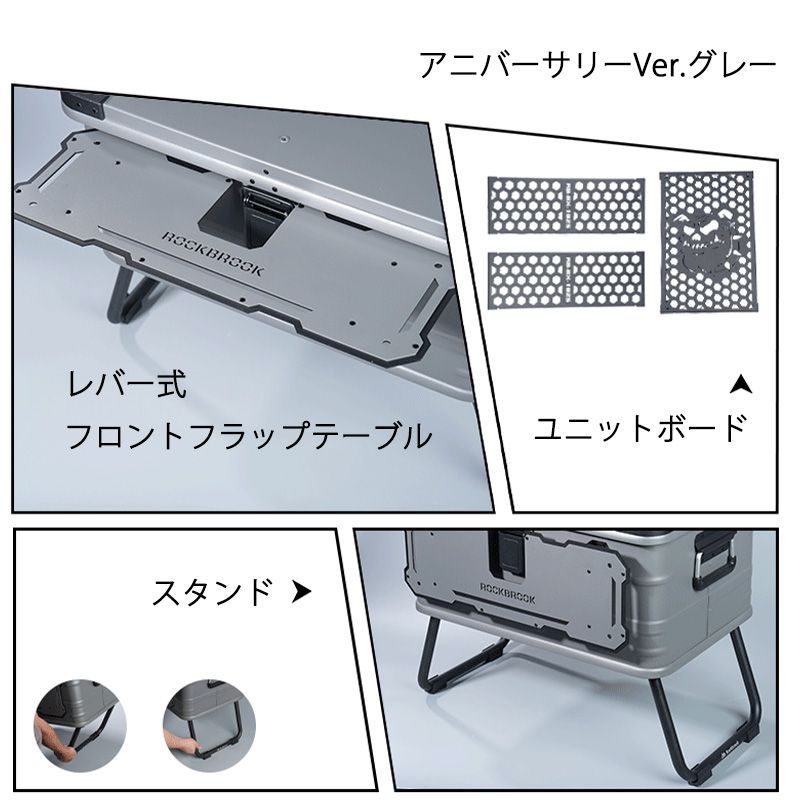 アニバーサリーVer.グレー

ROCKBROOK

レバー式
フロントフラップテーブル

ユニットボード

スタンド

ROCKBROOK