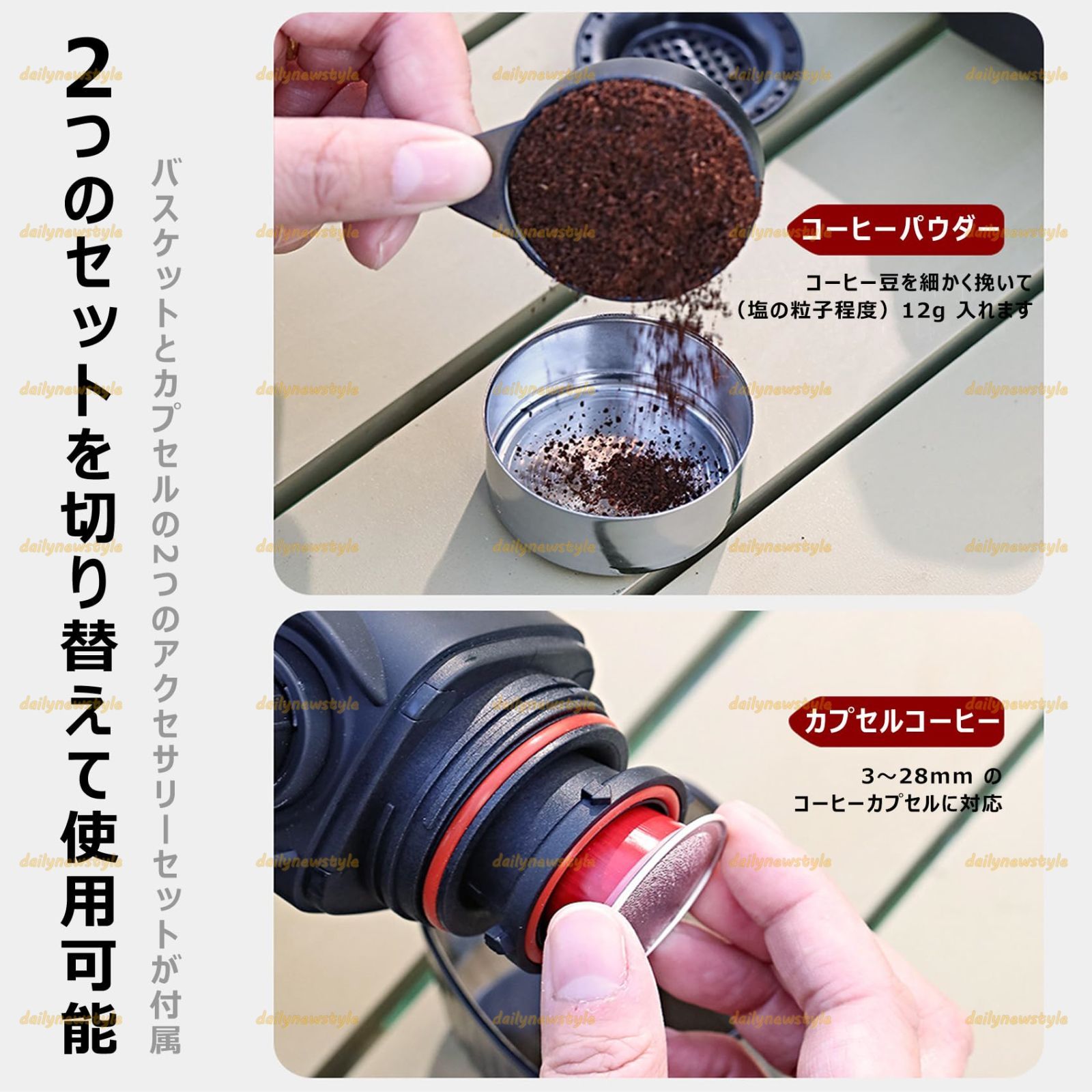 2つのセットを切り替えて使用可能

バスケットとカプセルの2つのアクセサリーセットが付属

コーヒーパウダー

コーヒー豆を細かく挽いて（塩の粒子程度）12g 入れます

カプセルコーヒー

3～28mm のコーヒーカプセルに対応

dailynewstyle