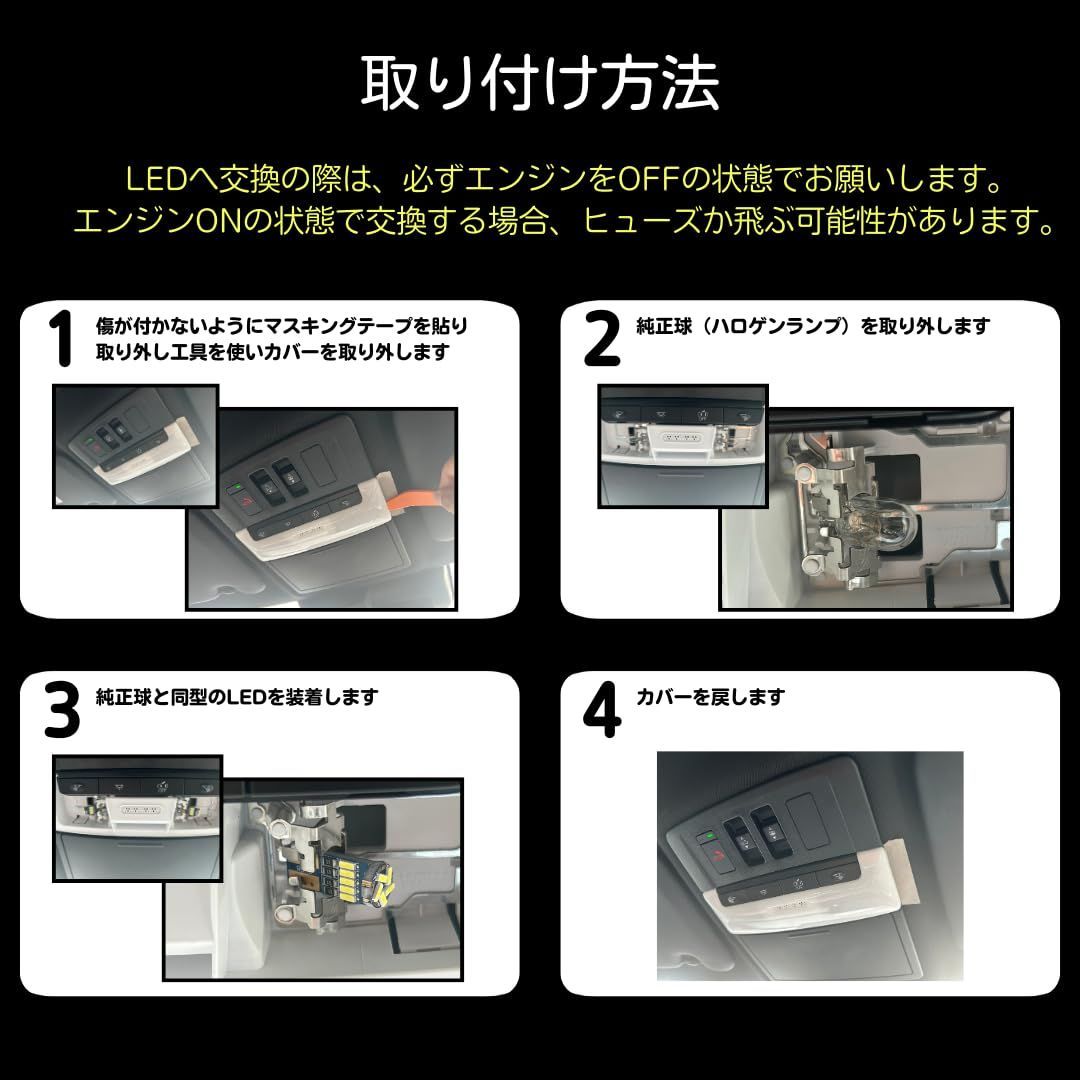 取り付け方法

LEDへ交換の際は、必ずエンジンをOFFの状態でお願いします。
エンジンONの状態で交換する場合、ヒューズか飛ぶ可能性があります。

1 傷が付かないようにマスキングテープを貼り取り外し工具を使いカバーを取り外します

2 純正球（ハロゲンランプ）を取り外します

3 純正球と同型のLEDを装着します

4 カバーを戻します