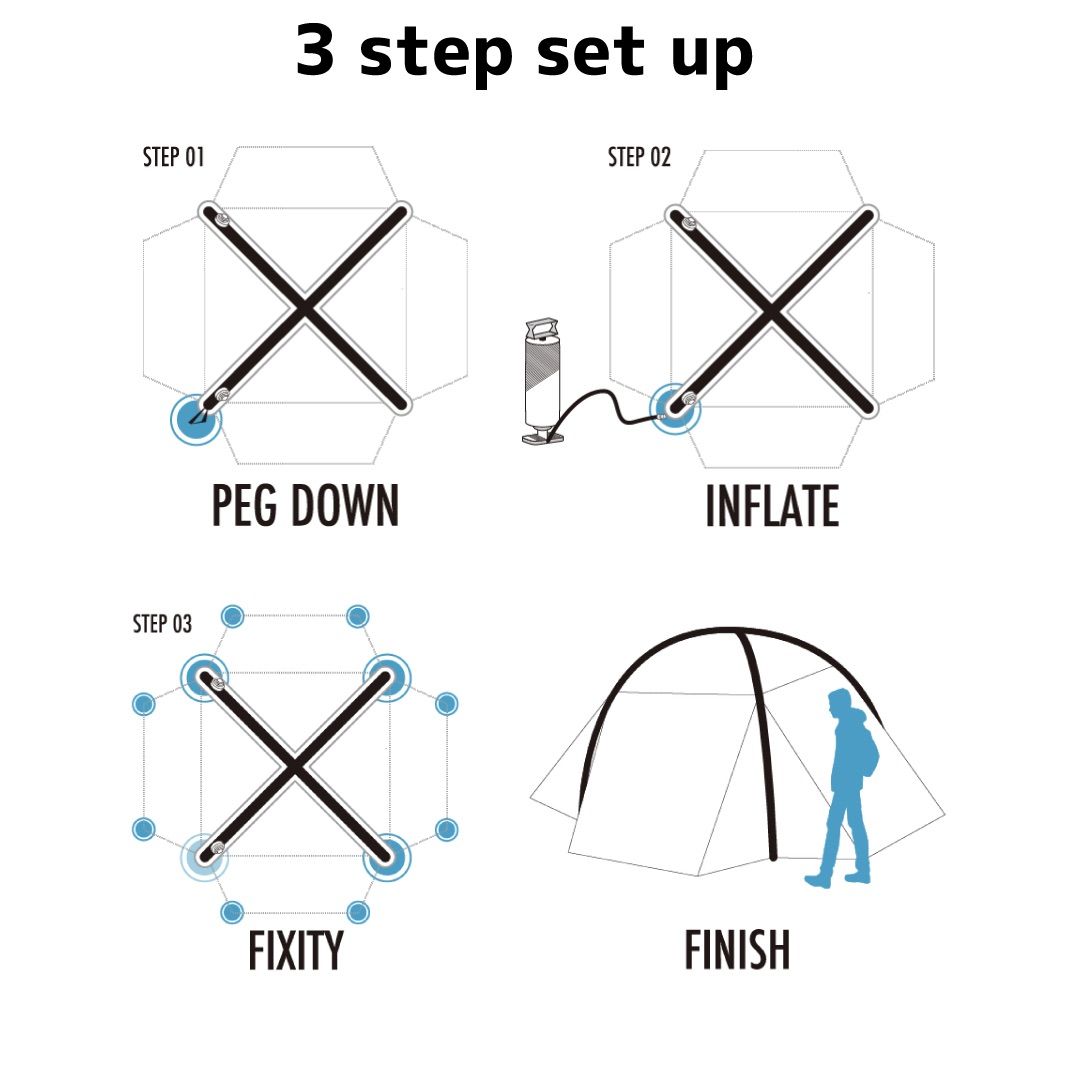 3 step set up

STEP 01

PEG DOWN

STEP 02

INFLATE

STEP 03

FIXITY

FINISH