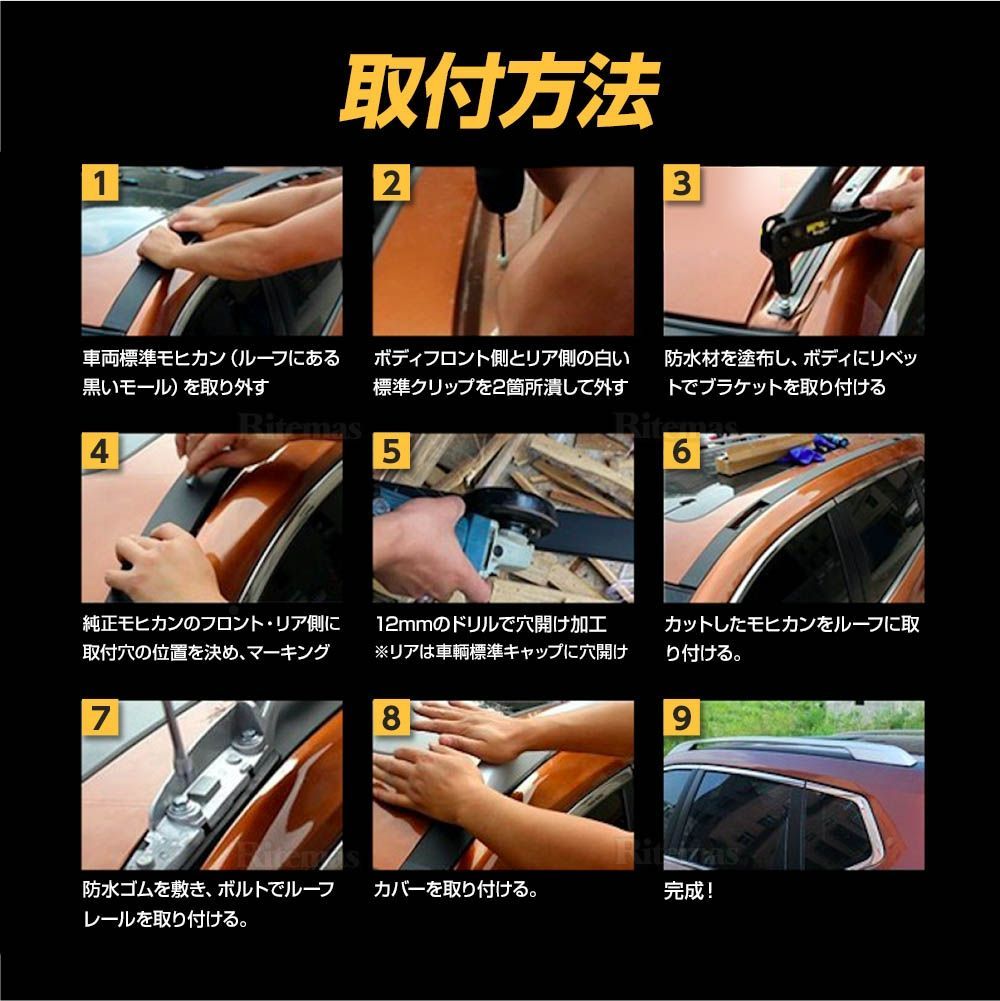 取付方法

1
車両標準モヒカン（ルーフにある黒いモール）を取り外す

2
ボディフロント側とリア側の白い標準クリップを2箇所潰して外す

3
防水材を塗布し、ボディにリベットでブラケットを取り付ける

Ritemas

Ritemas

4
純正モヒカンのフロント・リア側に取付穴の位置を決め、マーキング

5
12mmのドリルで穴開け加工
※リアは車輌標準キャップに穴開け

6
カットしたモヒカンをルーフに取り付ける。

7
防水ゴムを敷き、ボルトでルーフレールを取り付ける。

8
カバーを取り付ける。

9
完成！

Ritemas

Ritemas