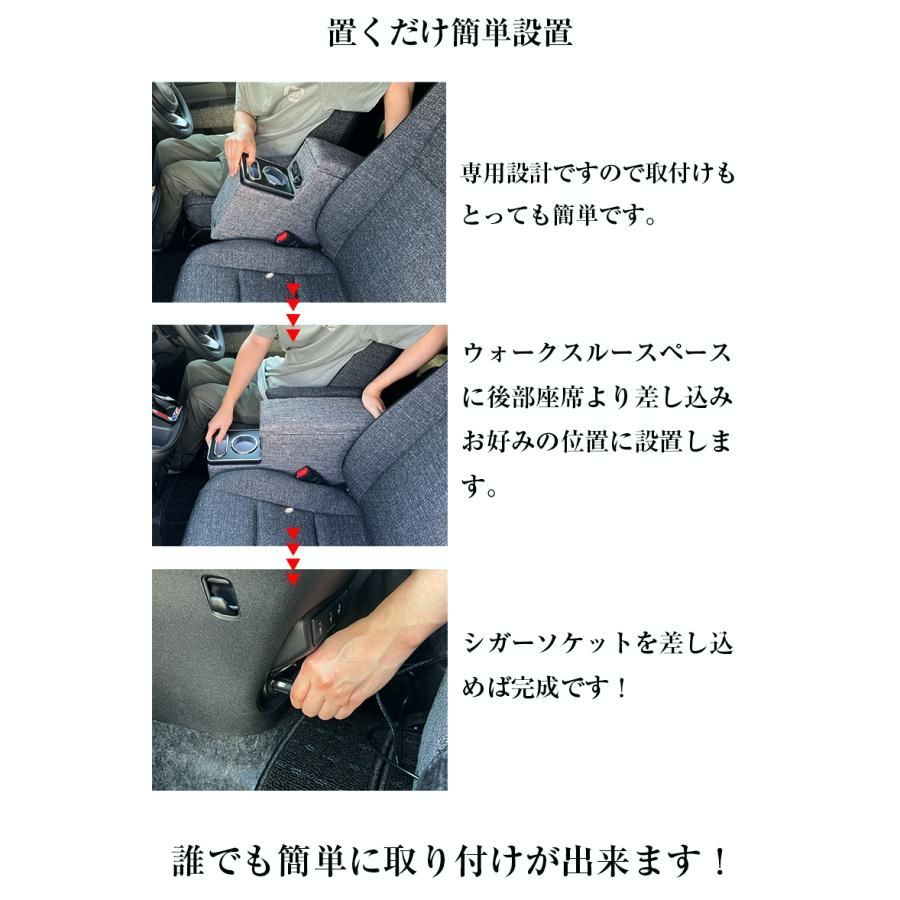 置くだけ簡単設置

専用設計ですので取付けもとっても簡単です。

ウォークスルースペースに後部座席より差し込みお好みの位置に設置します。

シガーソケットを差し込めば完成です！

誰でも簡単に取り付けが出来ます！