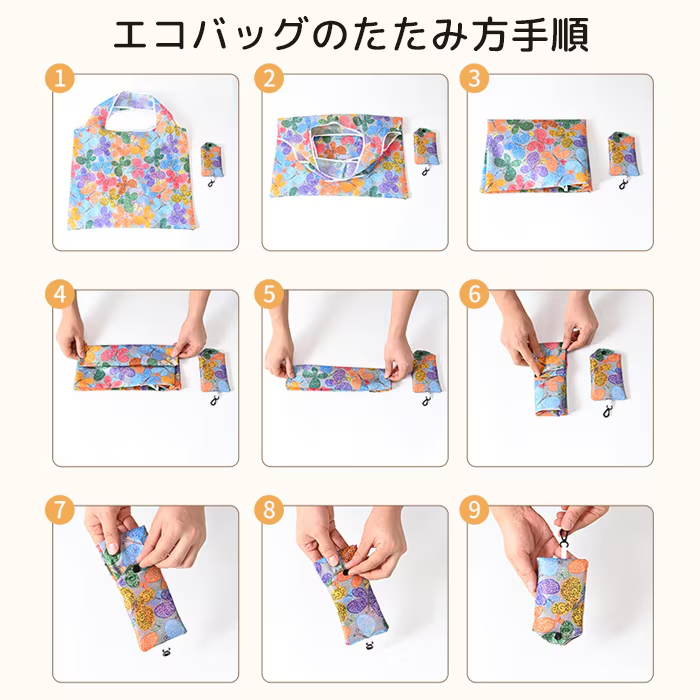 エコバッグのたたみ方手順

1

2

3

4

5

6

7

8

9