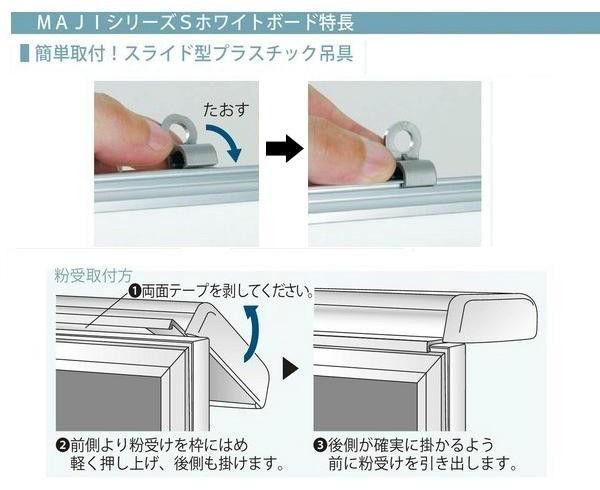 ＭＡＪＩシリーズＳホワイトボード特長

簡単取付！スライド型プラスチック吊具

たおす

粉受取付方

❶両面テープを剥してください。

❷前側より粉受けを枠にはめ軽く押し上げ、後側も掛けます。

❸後側が確実に掛かるよう前に粉受けを引き出します。