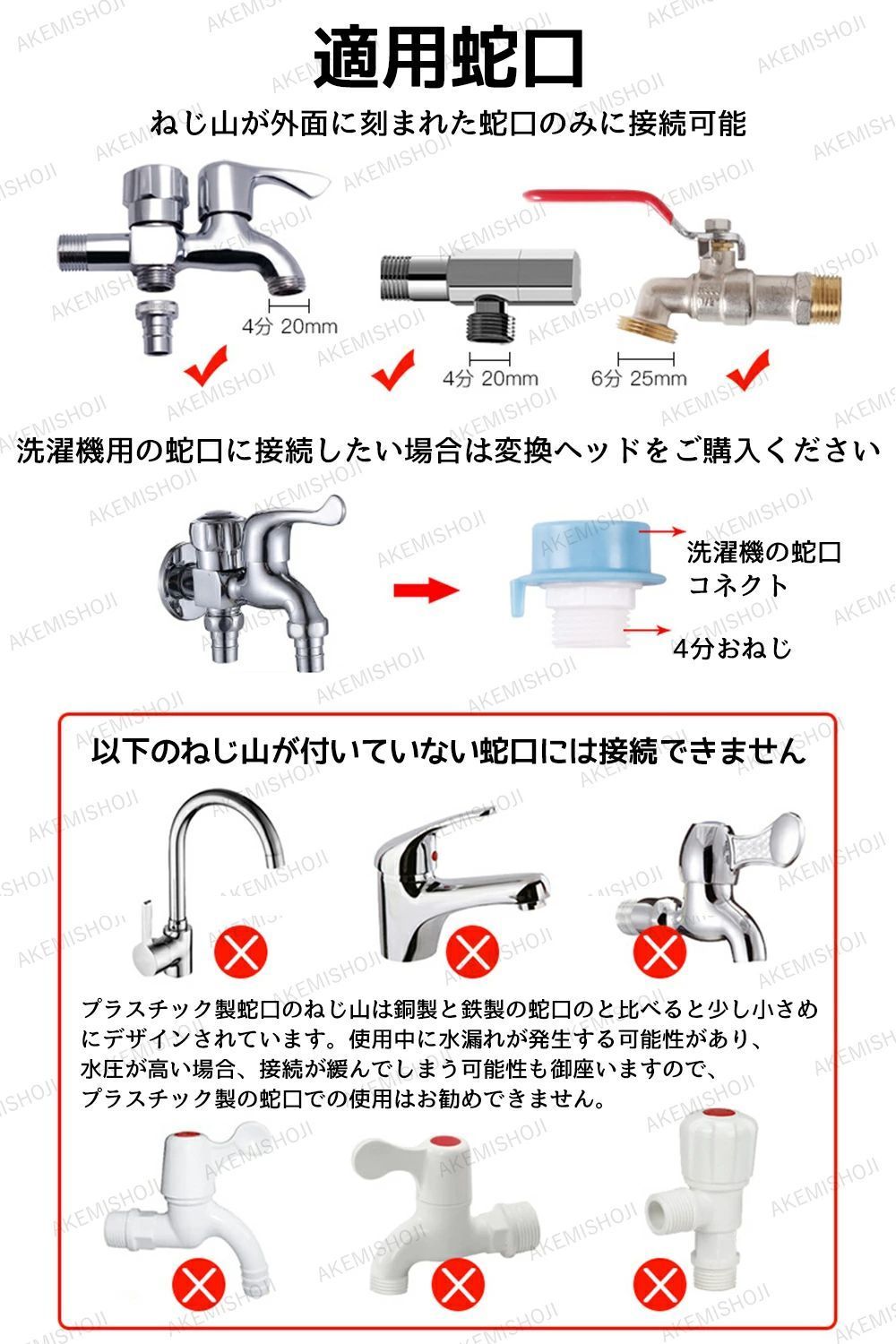 適用蛇口

ねじ山が外面に刻まれた蛇口のみに接続可能

4分 20mm

4分 20mm

6分 25mm

洗濯機用の蛇口に接続したい場合は変換ヘッドをご購入ください

洗濯機の蛇口コネクト

4分おねじ

以下のねじ山が付いていない蛇口には接続できません

プラスチック製蛇口のねじ山は銅製と鉄製の蛇口のと比べると少し小さめにデザインされています。使用中に水漏れが発生する可能性があり、水圧が高い場合、接続が緩んでしまう可能性も御座いますので、プラスチック製の蛇口での使用はお勧めできません。

AKEMISHOJI