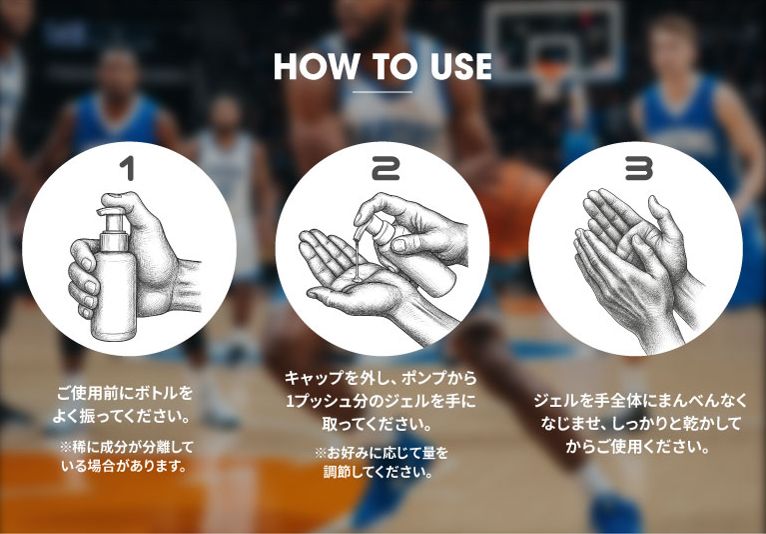 HOW TO USE

1

ご使用前にボトルをよく振ってください。

※稀に成分が分離している場合があります。

2

キャップを外し、ポンプから1プッシュ分のジェルを手に取ってください。

※お好みに応じて量を調節してください。

3

ジェルを手全体にまんべんなくなじませ、しっかりと乾かしてからご使用ください。