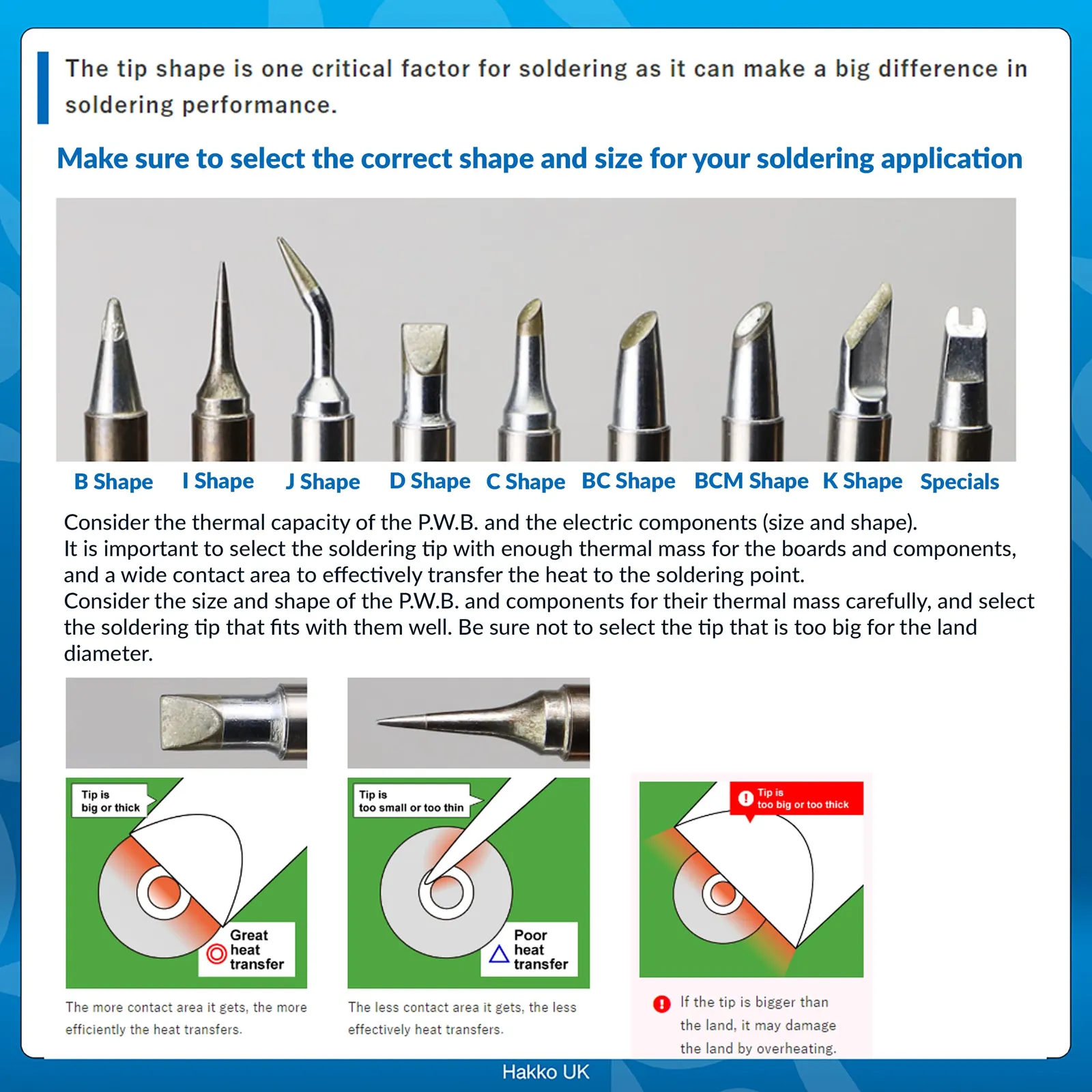 The tip shape is one critical factor for soldering as it can make a big difference in soldering performance.

Make sure to select the correct shape and size for your soldering application

B Shape I Shape J Shape D Shape C Shape BC Shape BCM Shape K Shape Specials

Consider the thermal capacity of the P.W.B. and the electric components (size and shape).
It is important to select the soldering tip with enough thermal mass for the boards and components, and a wide contact area to effectively transfer the heat to the soldering point.
Consider the size and shape of the P.W.B. and components for their thermal mass carefully, and select the soldering tip that fits with them well. Be sure not to select the tip that is too big for the land diameter.

Tip is big or thick

Great heat transfer

The more contact area it gets, the more efficiently the heat transfers.

Tip is too small or too thin

Poor heat transfer

The less contact area it gets, the less effectively heat transfers.

Tip is too big or too thick

If the tip is bigger than the land, it may damage the land by overheating.

Hakko UK