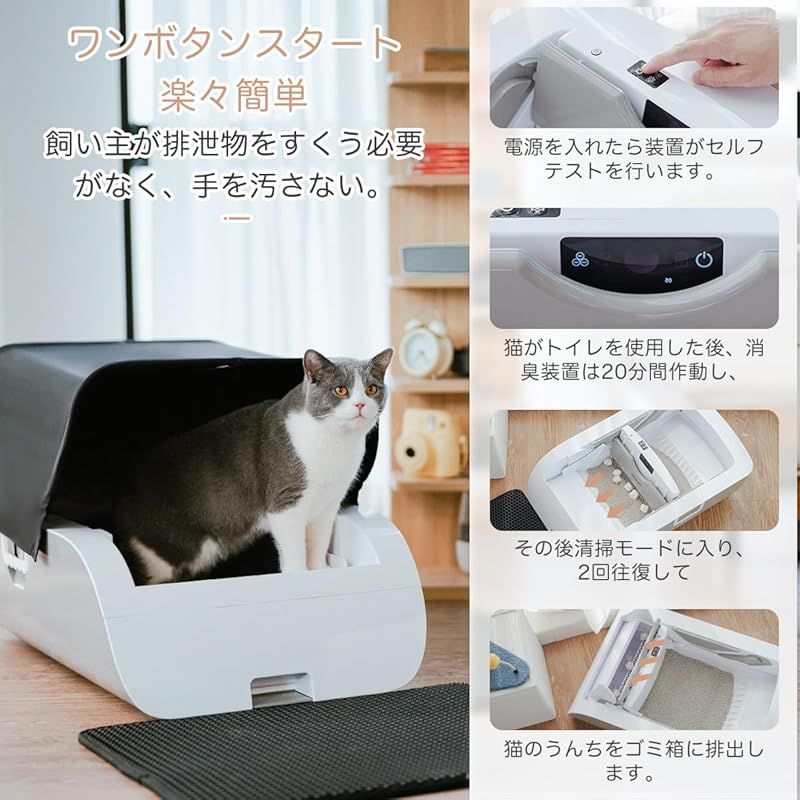 ワンボタンスタート
楽々簡単
飼い主が排泄物をすくう必要がなく、手を汚さない。

電源を入れたら装置がセルフテストを行います。

猫がトイレを使用した後、消臭装置は20分間作動し、

その後清掃モードに入り、2回往復して

猫のうんちをゴミ箱に排出します。