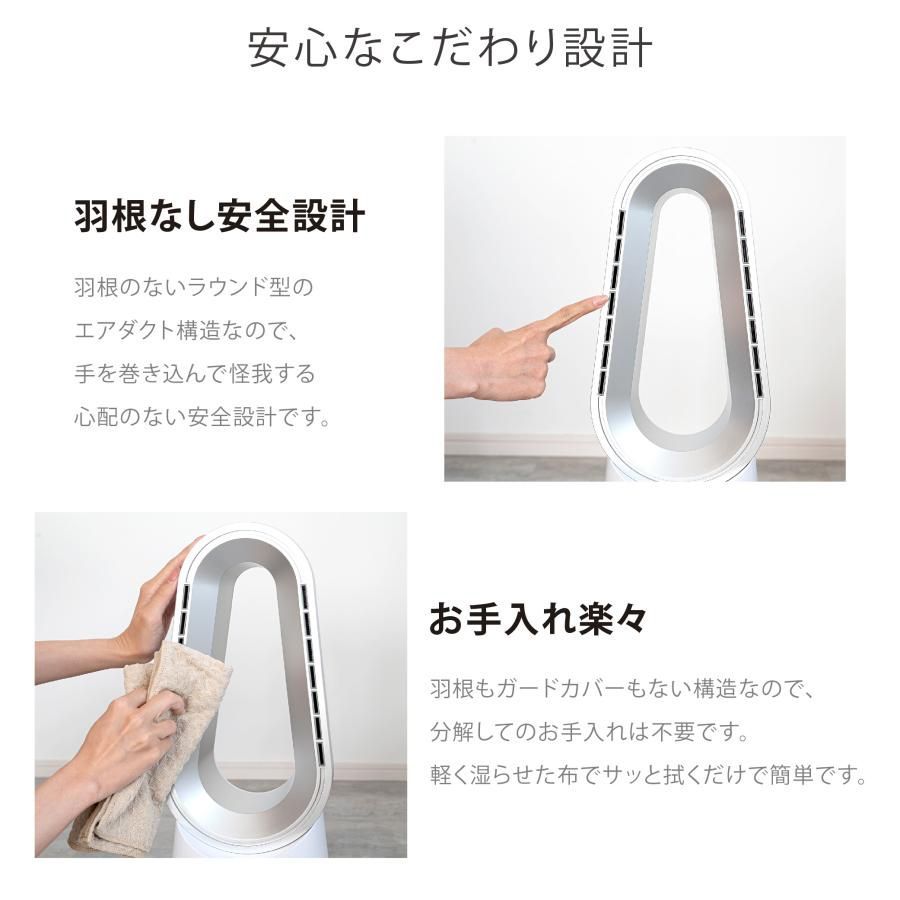 安心なこだわり設計

羽根なし安全設計

羽根のないラウンド型のエアダクト構造なので、手を巻き込んで怪我する心配のない安全設計です。

お手入れ楽々

羽根もガードカバーもない構造なので、分解してのお手入れは不要です。軽く湿らせた布でサッと拭くだけで簡単です。