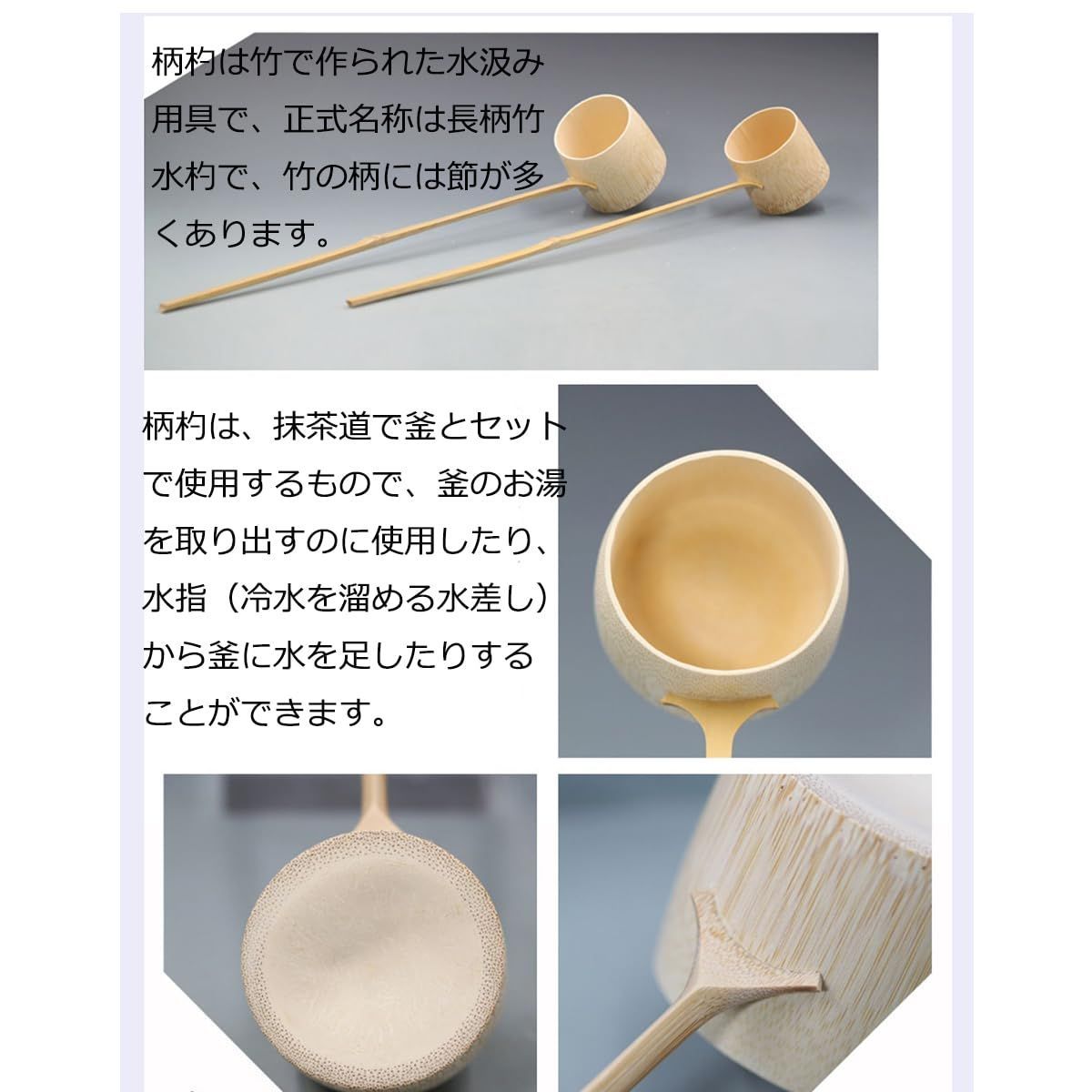 柄杓は竹で作られた水汲み用具で、正式名称は長柄竹水杓で、竹の柄には節が多くあります。

柄杓は、抹茶道で釜とセットで使用するもので、釜のお湯を取り出すのに使用したり、水指（冷水を溜める水差し）から釜に水を足したりすることができます。