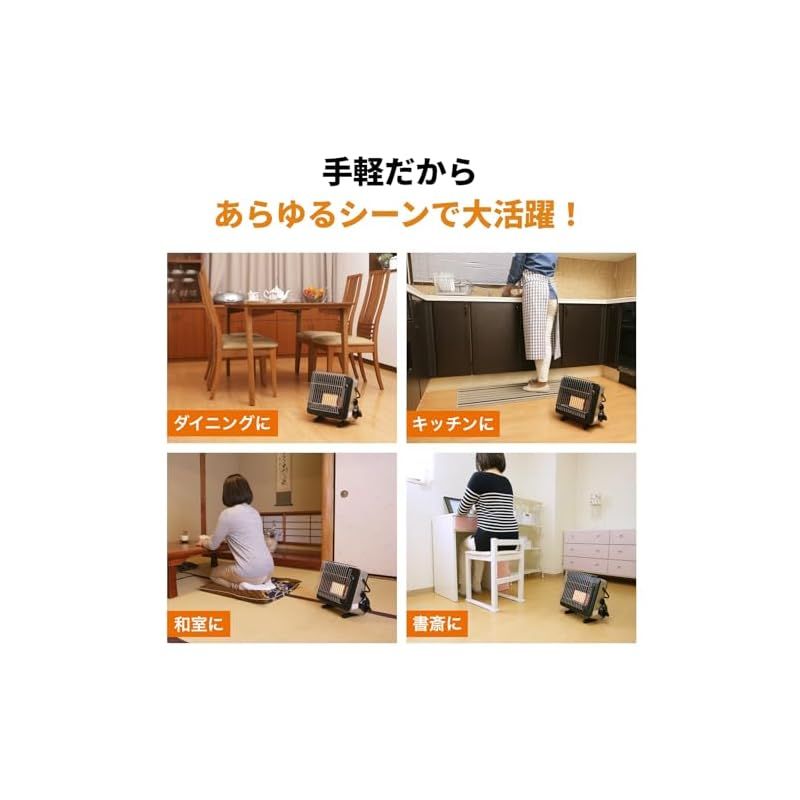 手軽だから
あらゆるシーンで大活躍！

ダイニングに

キッチンに

和室に

書斎に