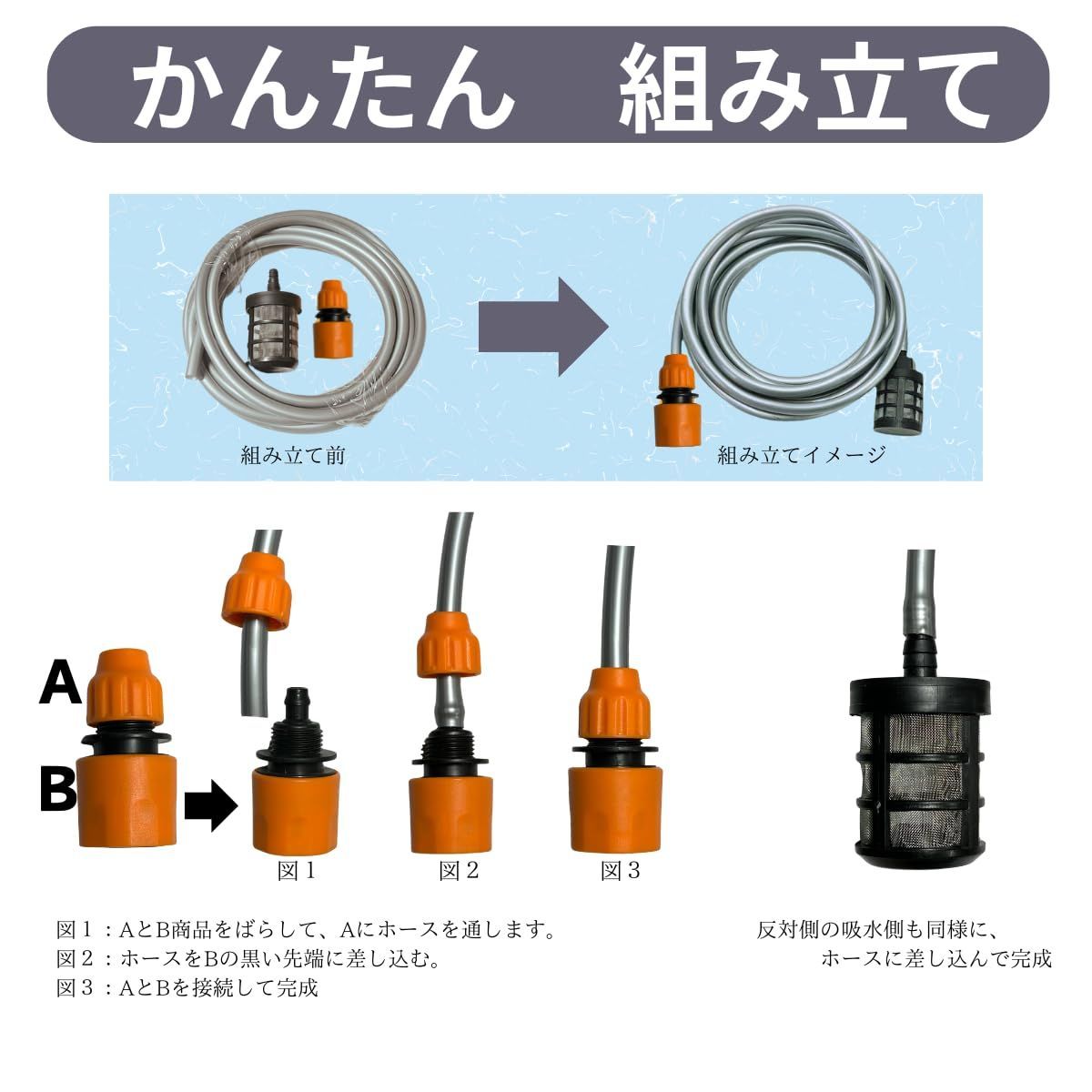 かんたん　組み立て

組み立て前

組み立てイメージ

A

B

図１

図２

図３

図１：AとB商品をばらして、Aにホースを通します。
図２：ホースをBの黒い先端に差し込む。
図３：AとBを接続して完成

反対側の吸水側も同様に、
ホースに差し込んで完成