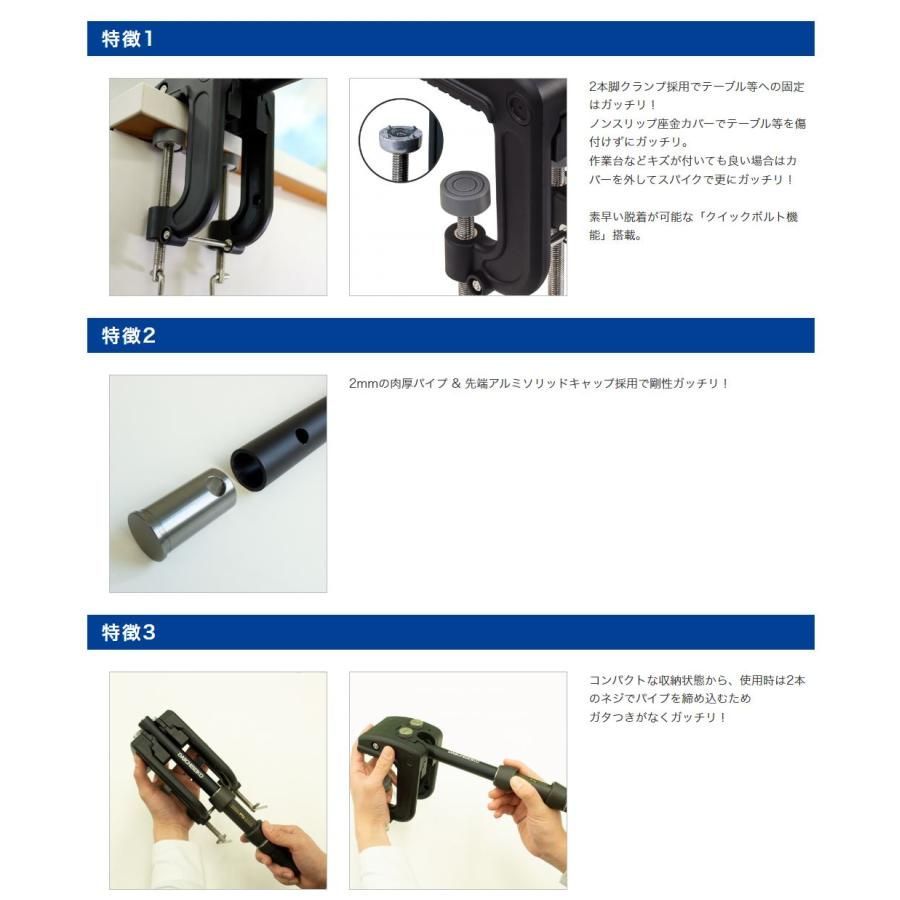 特徴1

2本脚クランプ採用でテーブル等への固定はガッチリ！
ノンスリップ座金カバーでテーブル等を傷付けずにガッチリ。
作業台などキズが付いても良い場合はカバーを外してスパイクで更にガッチリ！

素早い脱着が可能な「クイックボルト機能」搭載。

特徴2

2mmの肉厚パイプ & 先端アルミソリッドキャップ採用で剛性ガッチリ！

特徴3

コンパクトな収納状態から、使用時は2本のネジでパイプを締め込むため
ガタつきがなくガッチリ！