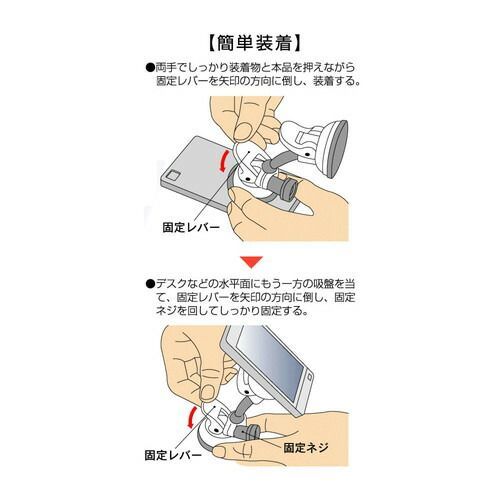 【簡単装着】

●両手でしっかり装着物と本品を押えながら固定レバーを矢印の方向に倒し、装着する。

固定レバー

●デスクなどの水平面にもう一方の吸盤を当て、固定レバーを矢印の方向に倒し、固定ネジを回してしっかり固定する。

固定レバー

固定ネジ