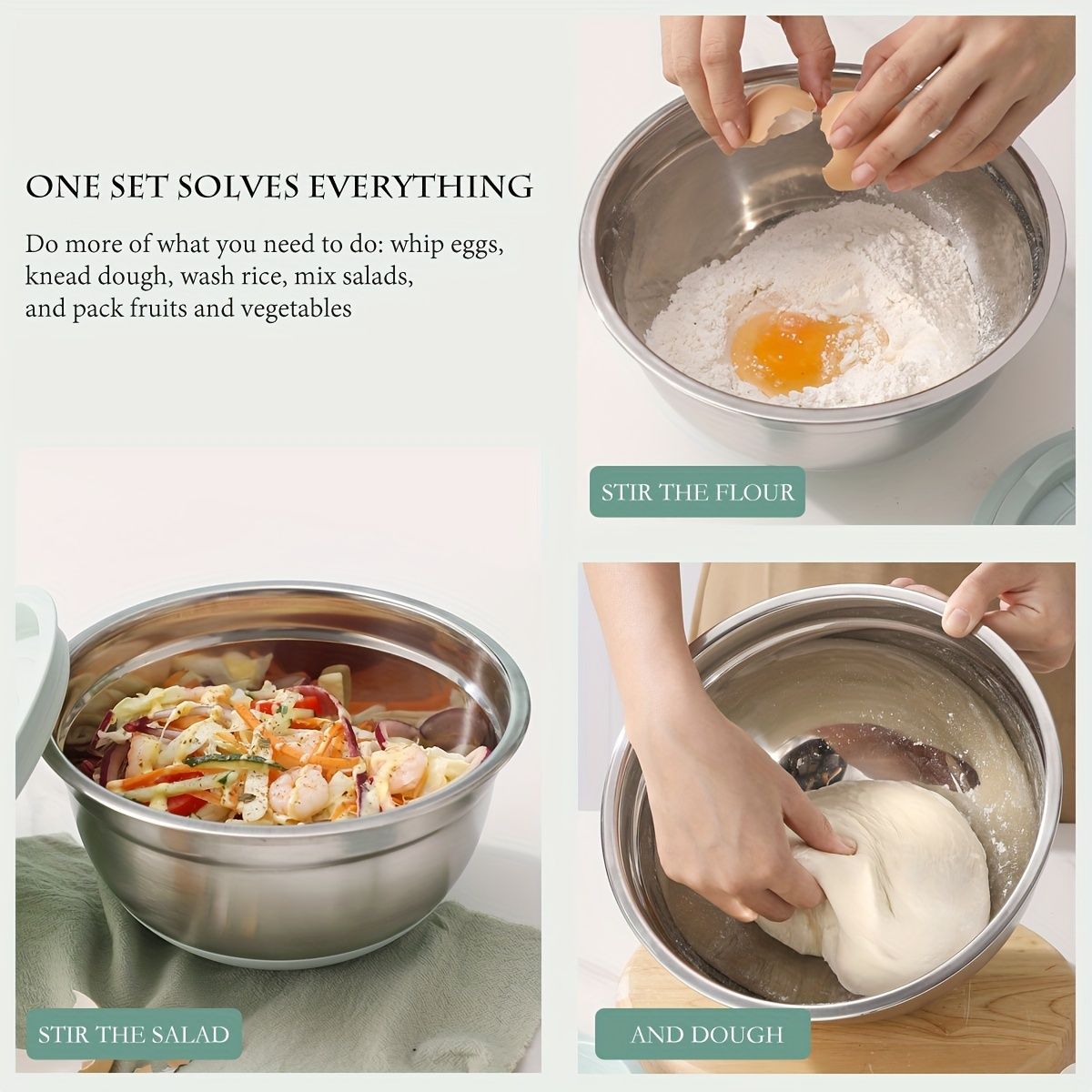 ONE SET SOLVES EVERYTHING

Do more of what you need to do: whip eggs, knead dough, wash rice, mix salads, and pack fruits and vegetables

STIR THE FLOUR

STIR THE SALAD

AND DOUGH