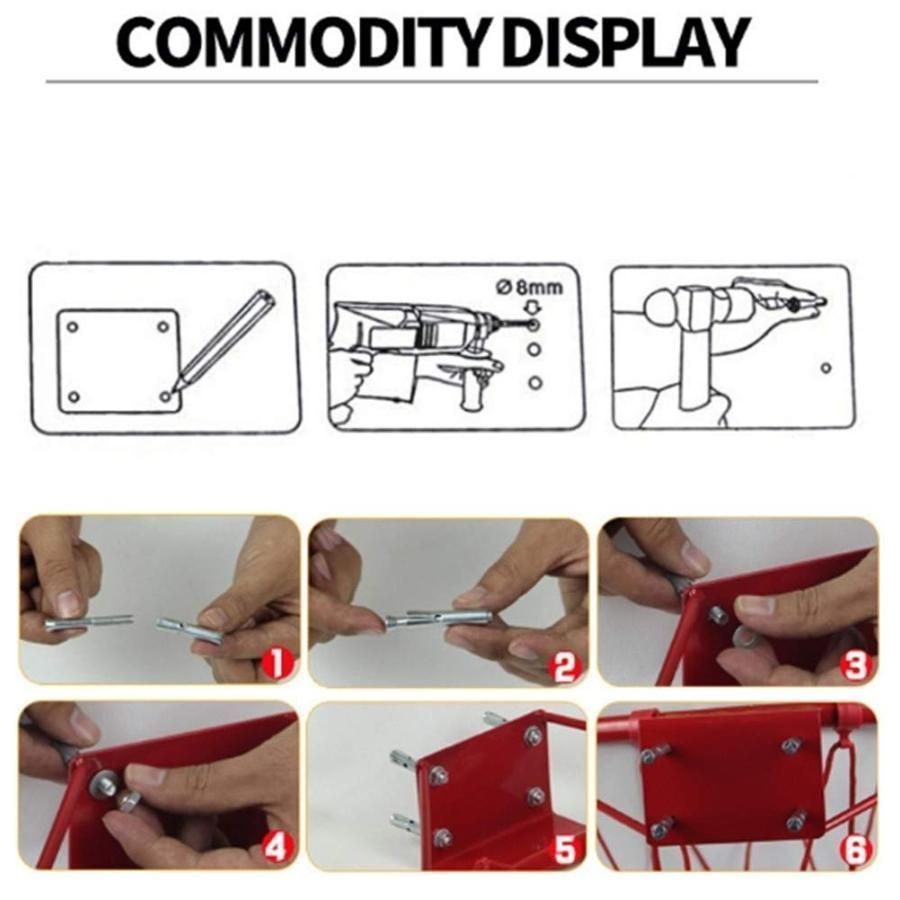 COMMODITY DISPLAY

Ø 8mm

1

2

3

4

5

6