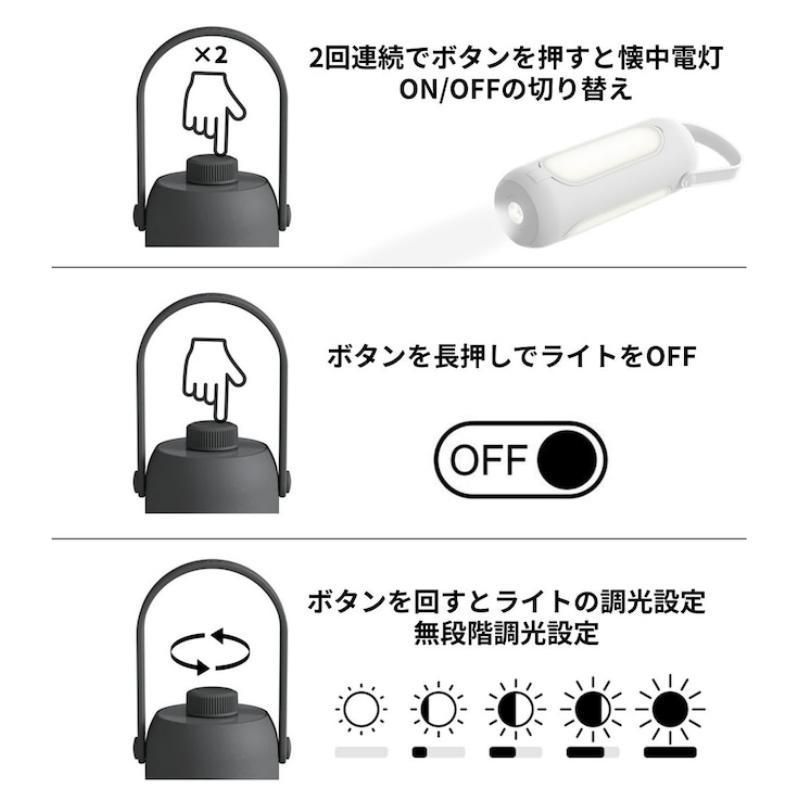 ×2

2回連続でボタンを押すと懐中電灯 ON/OFFの切り替え

ボタンを長押しでライトをOFF

OFF

ボタンを回すとライトの調光設定
無段階調光設定