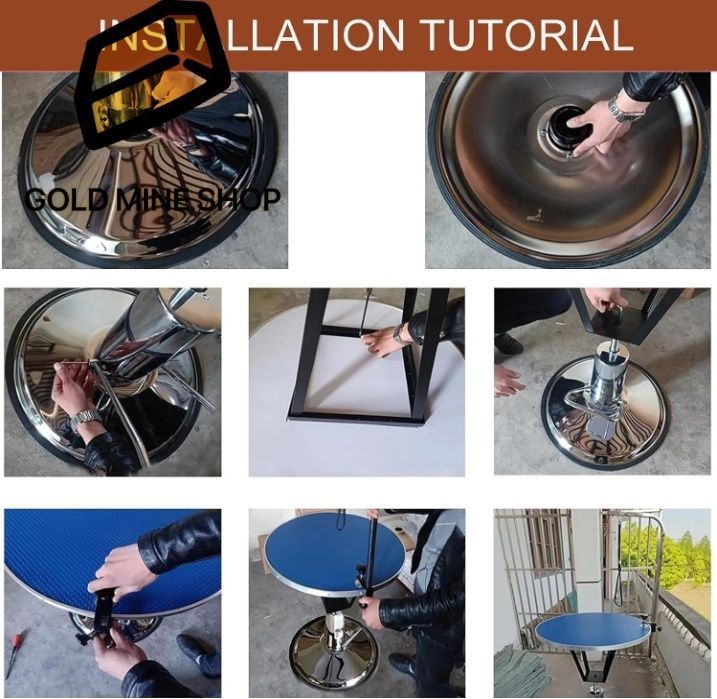 INSTALLATION TUTORIAL

GOLD MINE SHOP