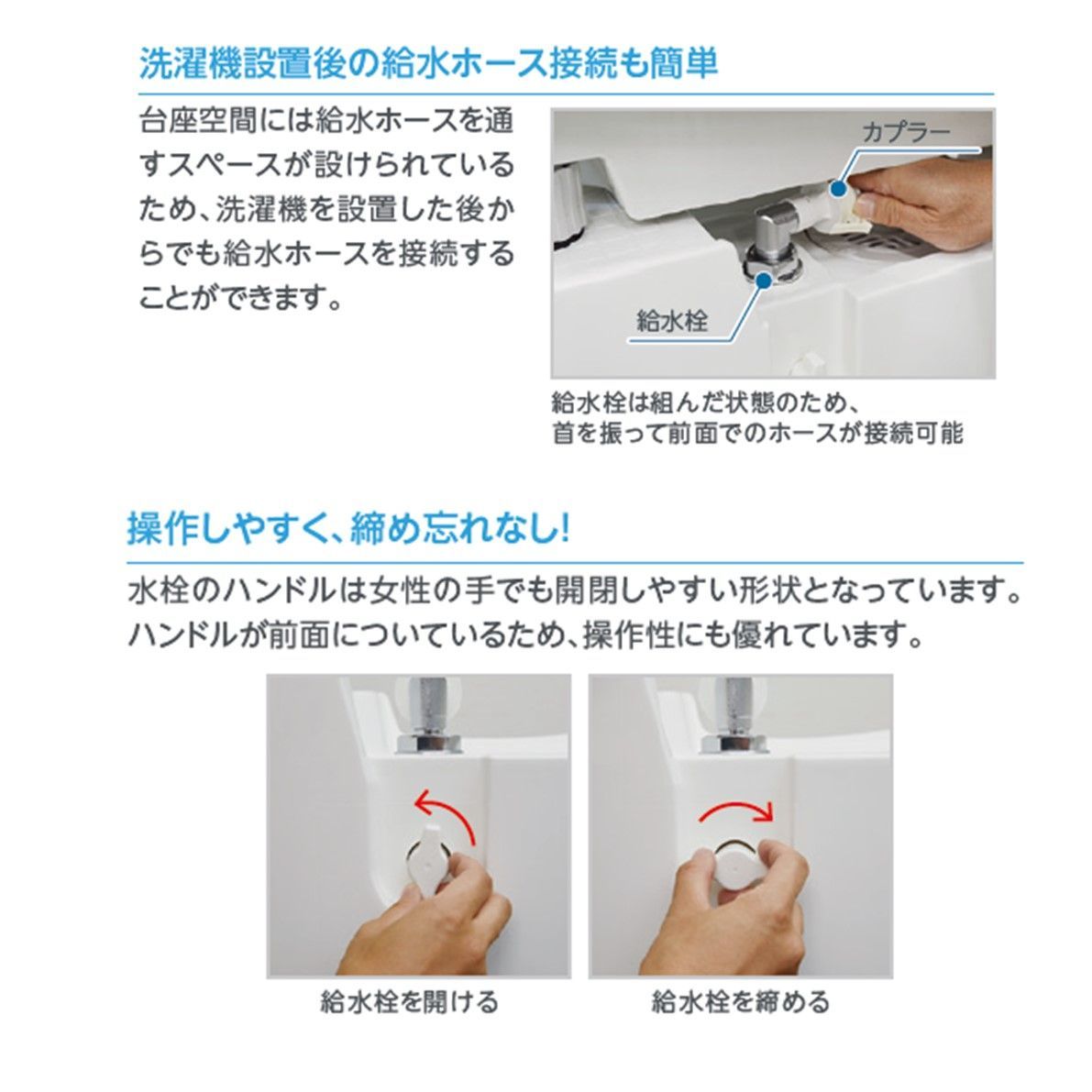 洗濯機設置後の給水ホース接続も簡単

台座空間には給水ホースを通すスペースが設けられているため、洗濯機を設置した後からでも給水ホースを接続することができます。

カプラー

給水栓

給水栓は組んだ状態のため、首を振って前面でのホースが接続可能

操作しやすく、締め忘れなし!

水栓のハンドルは女性の手でも開閉しやすい形状となっています。ハンドルが前面についているため、操作性にも優れています。

給水栓を開ける

給水栓を締める