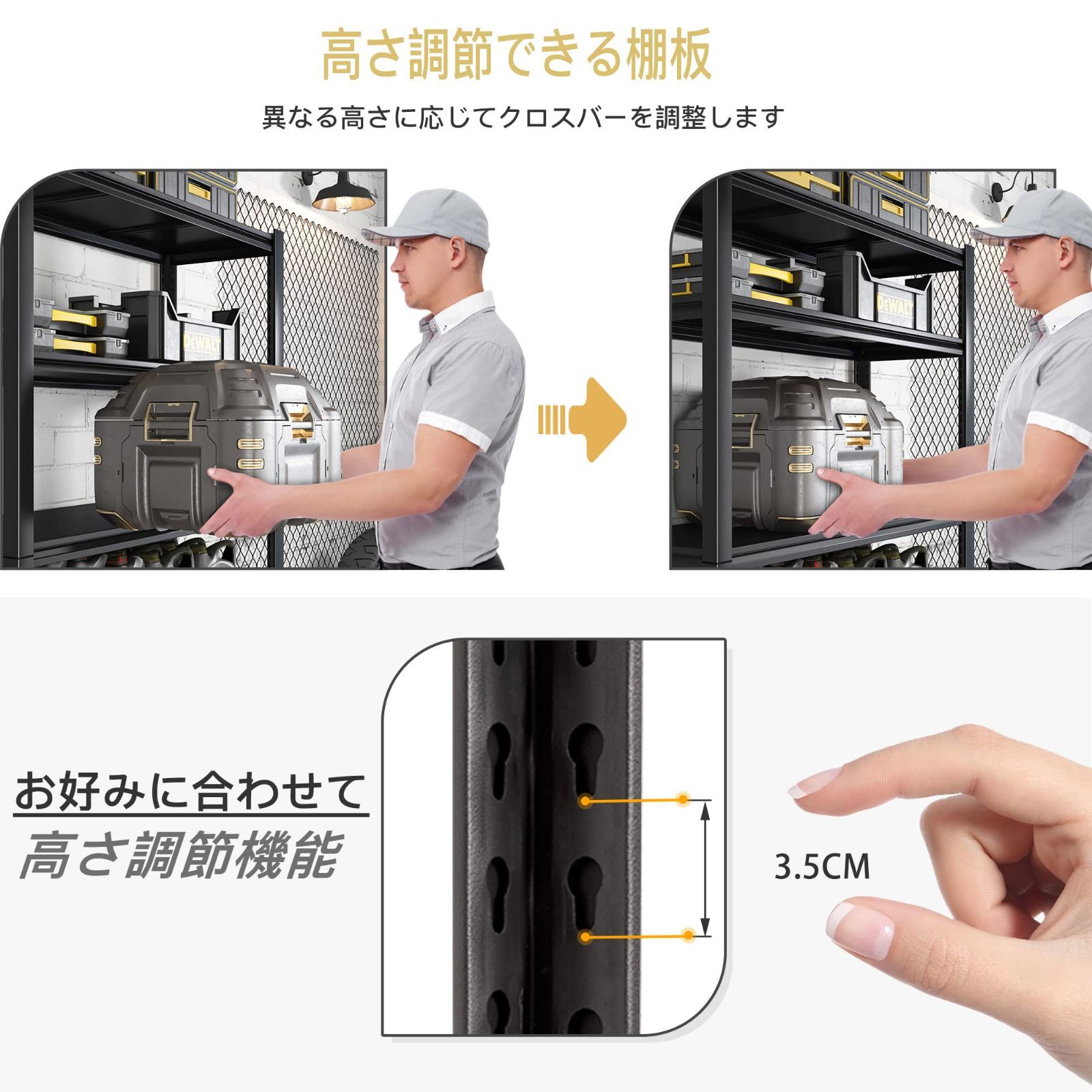 高さ調節できる棚板

異なる高さに応じてクロスバーを調整します

DEWALT

DEWALT

お好みに合わせて

高さ調節機能

3.5CM