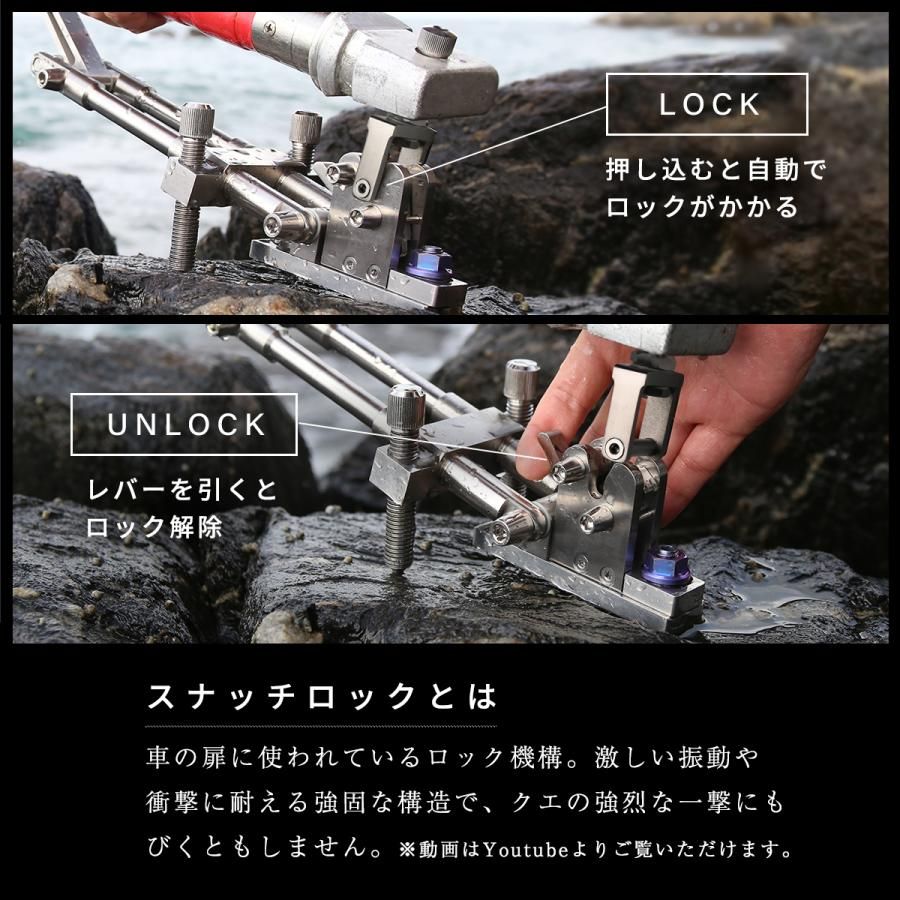 LOCK

押し込むと自動でロックがかかる

UNLOCK

レバーを引くとロック解除

スナッチロックとは

車の扉に使われているロック機構。激しい振動や衝撃に耐える強固な構造で、クエの強烈な一撃にもびくともしません。※動画はYoutubeよりご覧いただけます。