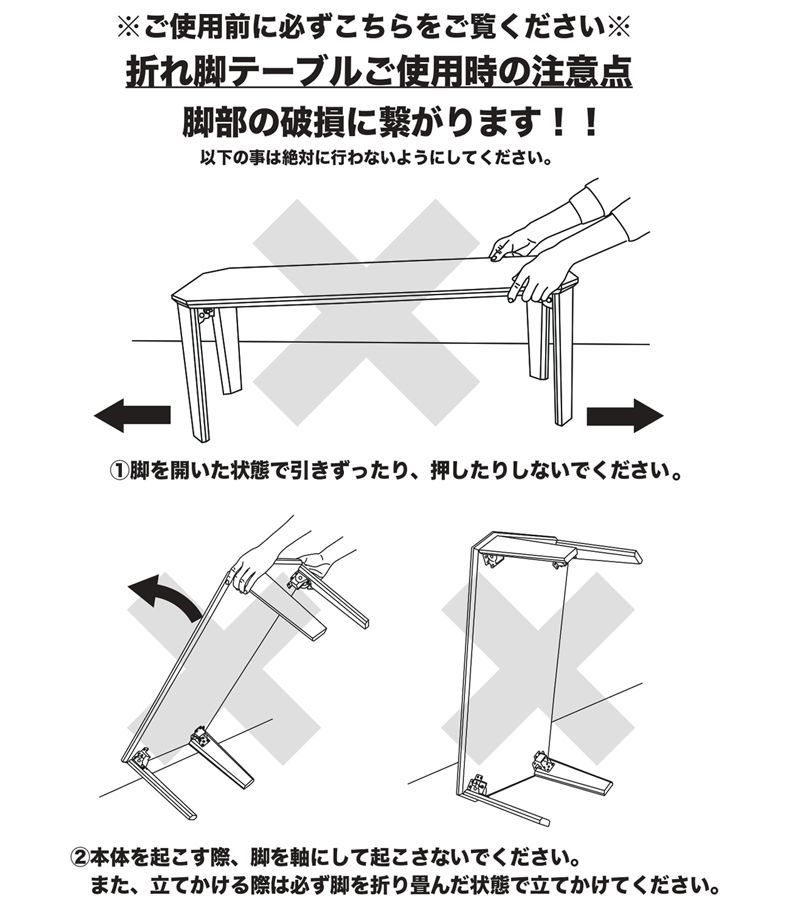 ※ご使用前に必ずこちらをご覧ください※

折れ脚テーブルご使用時の注意点

脚部の破損に繋がります！！

以下の事は絶対に行わないようにしてください。

①脚を開いた状態で引きずったり、押したりしないでください。

②本体を起こす際、脚を軸にして起こさないでください。
また、立てかける際は必ず脚を折り畳んだ状態で立てかけてください。