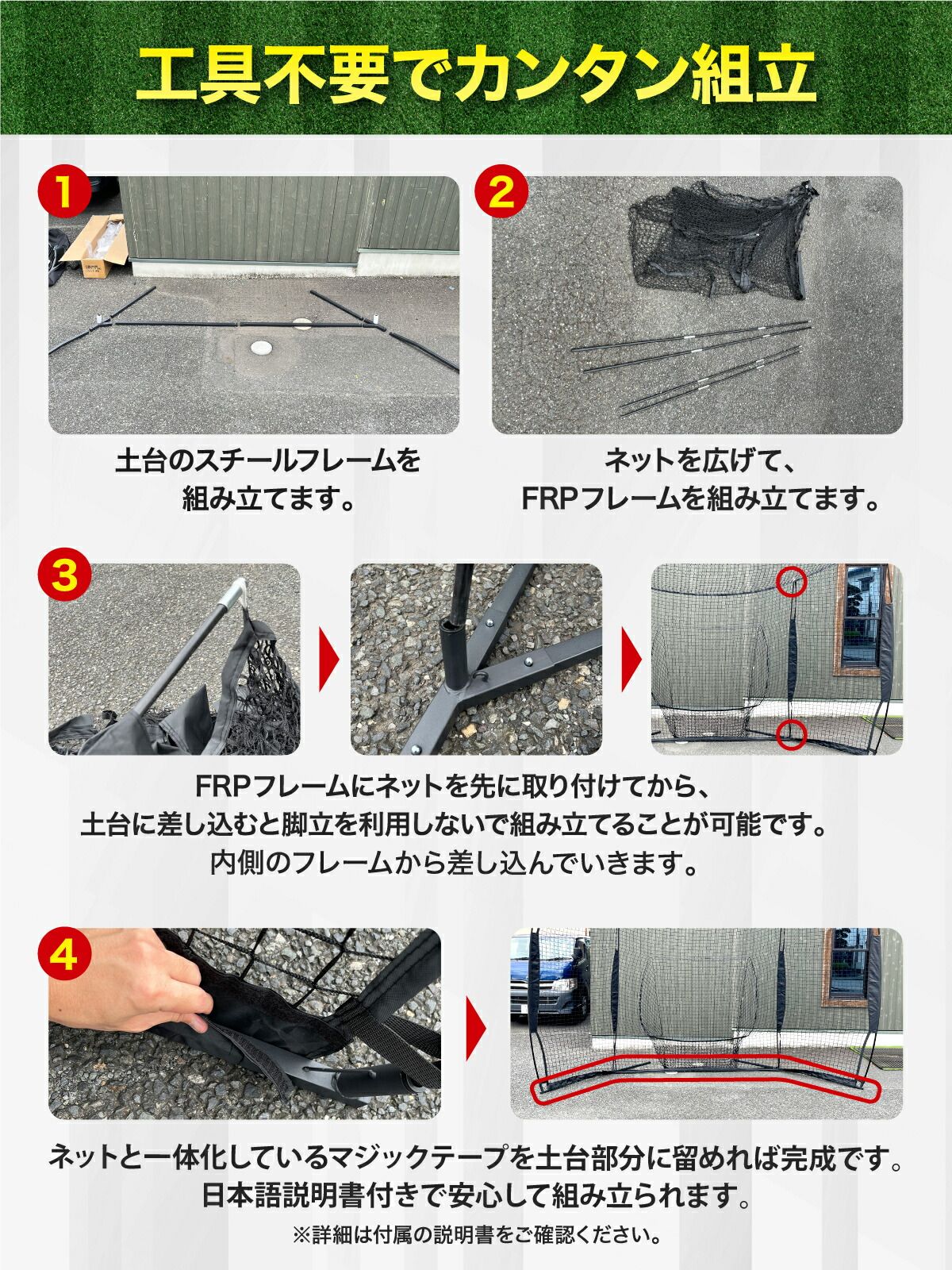 工具不要でカンタン組立

1

土台のスチールフレームを組み立てます。

2

ネットを広げて、FRPフレームを組み立てます。

3

FRPフレームにネットを先に取り付けてから、土台に差し込むと脚立を利用しないで組み立てることが可能です。内側のフレームから差し込んでいきます。

4

ネットと一体化しているマジックテープを土台部分に留めれば完成です。日本語説明書付きで安心して組み立られます。

※詳細は付属の説明書をご確認ください。