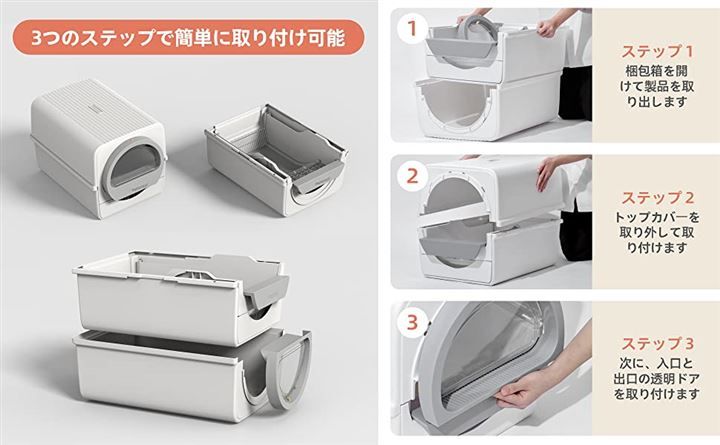 3つのステップで簡単に取り付け可能

1

ステップ 1
梱包箱を開けて製品を取り出します

2

ステップ 2
トップカバーを取り外して取り付けます

3

ステップ 3
次に、入口と出口の透明ドアを取り付けます