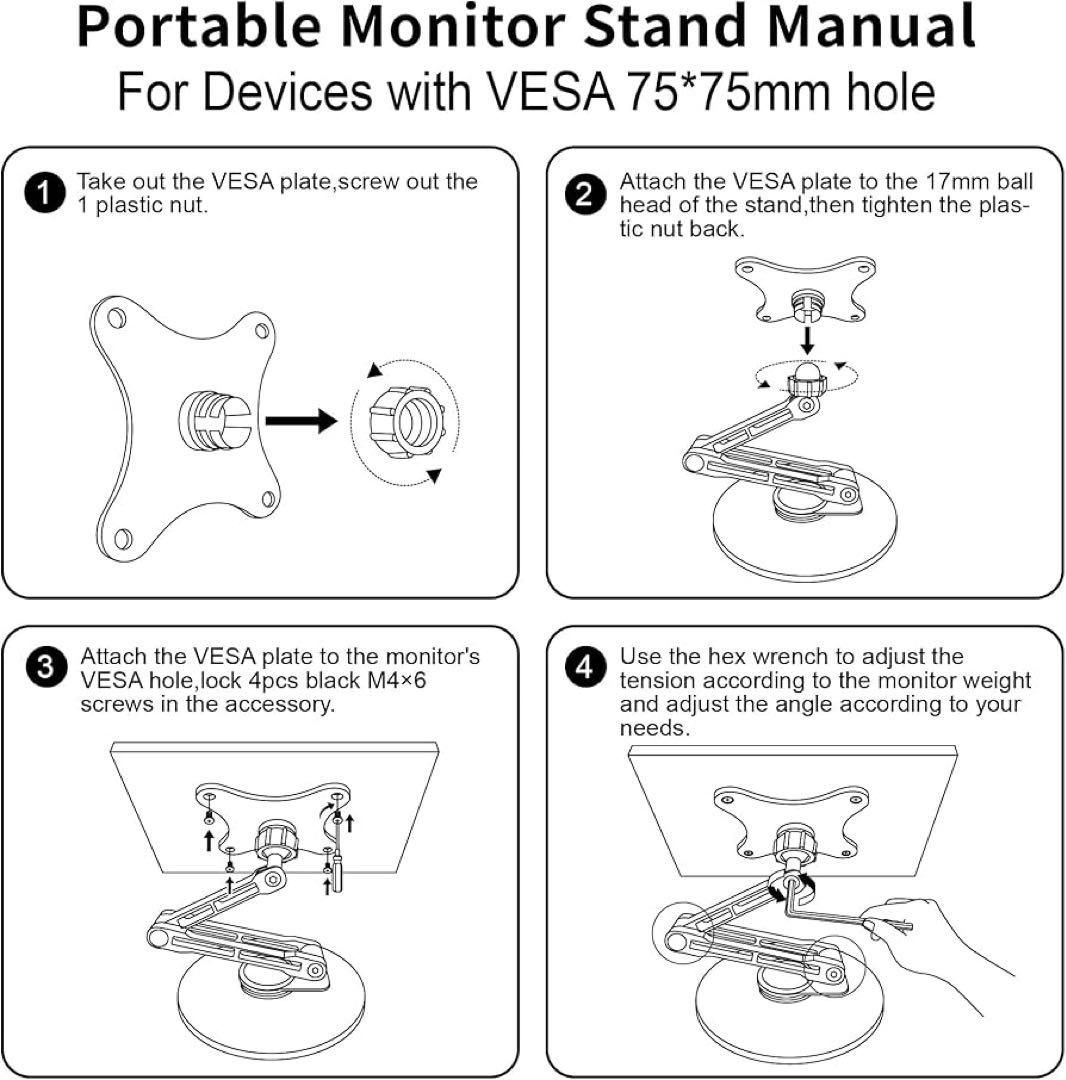 Portable Monitor Stand Manual
For Devices with VESA 75*75mm hole

1 Take out the VESA plate,screw out the 1 plastic nut.

2 Attach the VESA plate to the 17mm ball head of the stand,then tighten the plastic nut back.

3 Attach the VESA plate to the monitor's VESA hole,lock 4pcs black M4×6 screws in the accessory.

4 Use the hex wrench to adjust the tension according to the monitor weight and adjust the angle according to your needs.