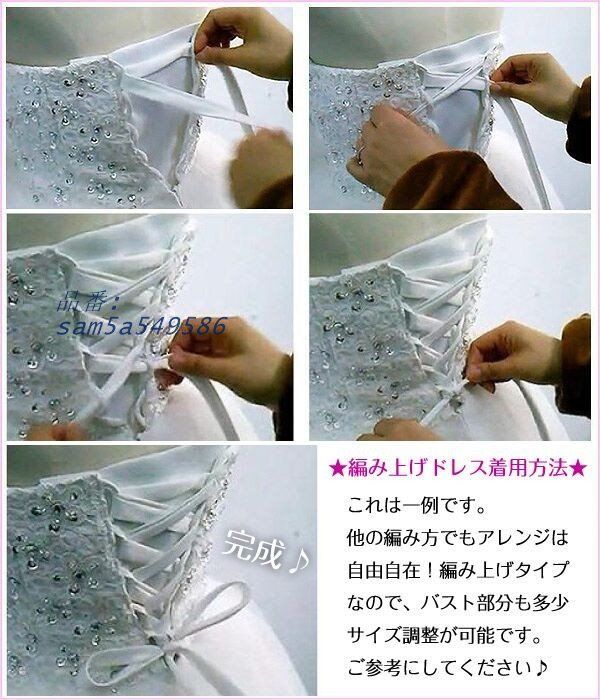 品番：
sam5a549586

完成♪

★編み上げドレス着用方法★

これは一例です。
他の編み方でもアレンジは自由自在！編み上げタイプなので、バスト部分も多少サイズ調整が可能です。
ご参考にしてください♪