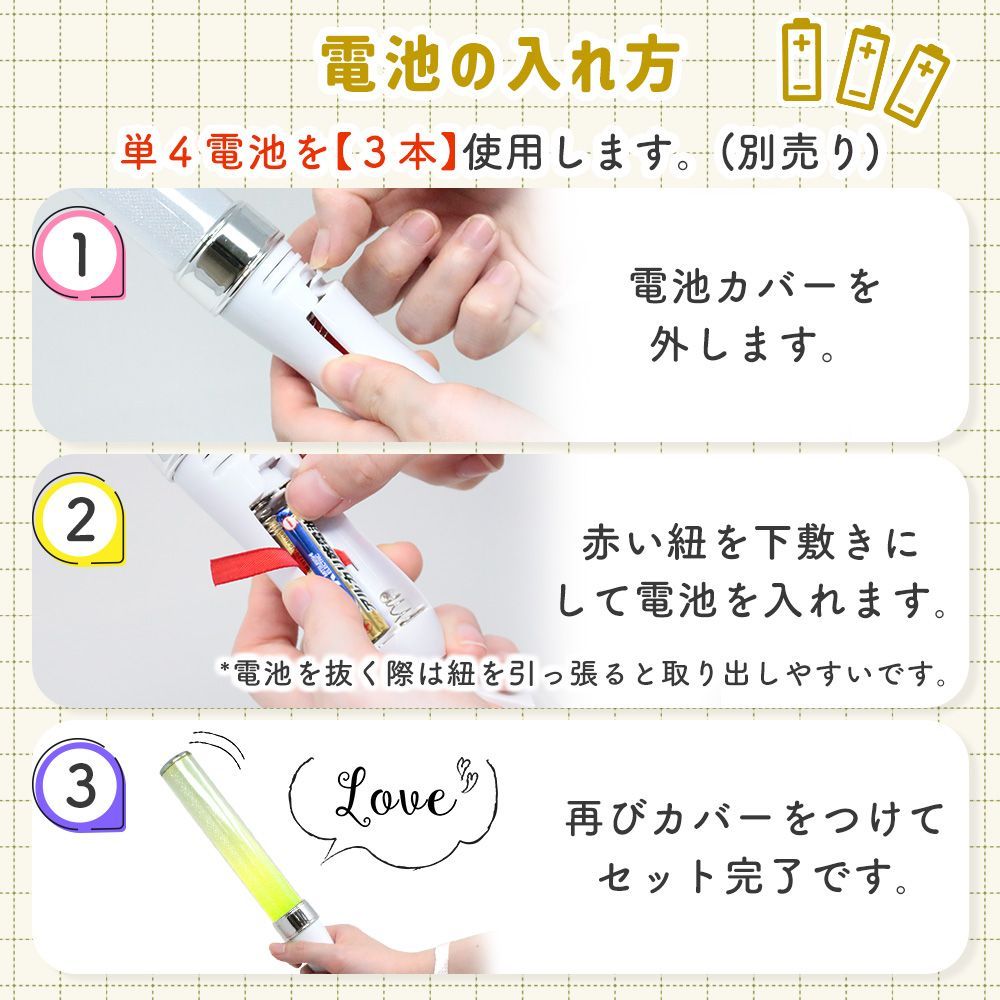 電池の入れ方

単４電池を【３本】使用します。（別売り）

1

電池カバーを外します。

2

赤い紐を下敷きにして電池を入れます。

*電池を抜く際は紐を引っ張ると取り出しやすいです。

3

Love

再びカバーをつけてセット完了です。