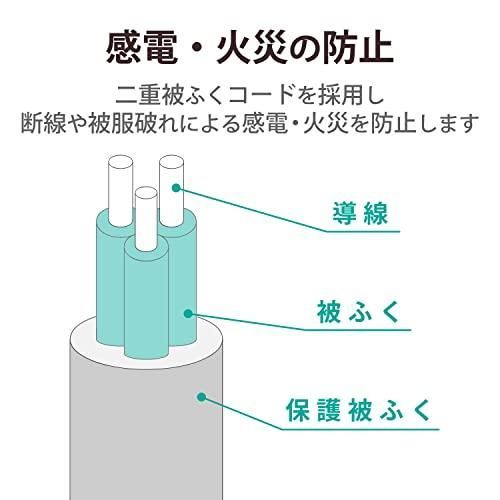 感電・火災の防止

二重被ふくコードを採用し
断線や被服破れによる感電・火災を防止します

導線

被ふく

保護被ふく