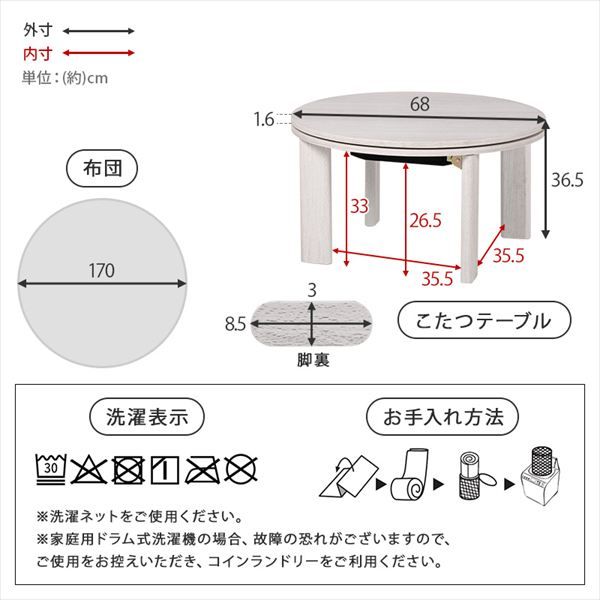 外寸
内寸
単位：(約)cm

布団

170

1.6
68
36.5
33
26.5
35.5
35.5

3
8.5
脚裏

こたつテーブル

洗濯表示

30

お手入れ方法

※洗濯ネットをご使用ください。
※家庭用ドラム式洗濯機の場合、故障の恐れがございますので、ご使用をお控えいただき、コインランドリーをご利用ください。