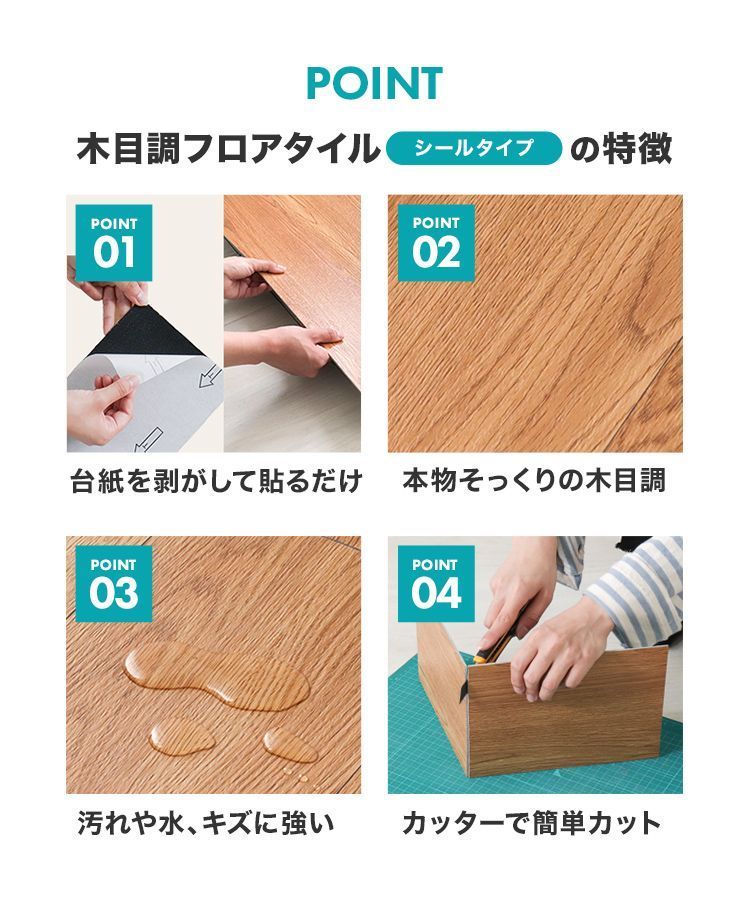 POINT

木目調フロアタイル シールタイプ の特徴

POINT 01

台紙を剥がして貼るだけ

POINT 02

本物そっくりの木目調

POINT 03

汚れや水、キズに強い

POINT 04

カッターで簡単カット