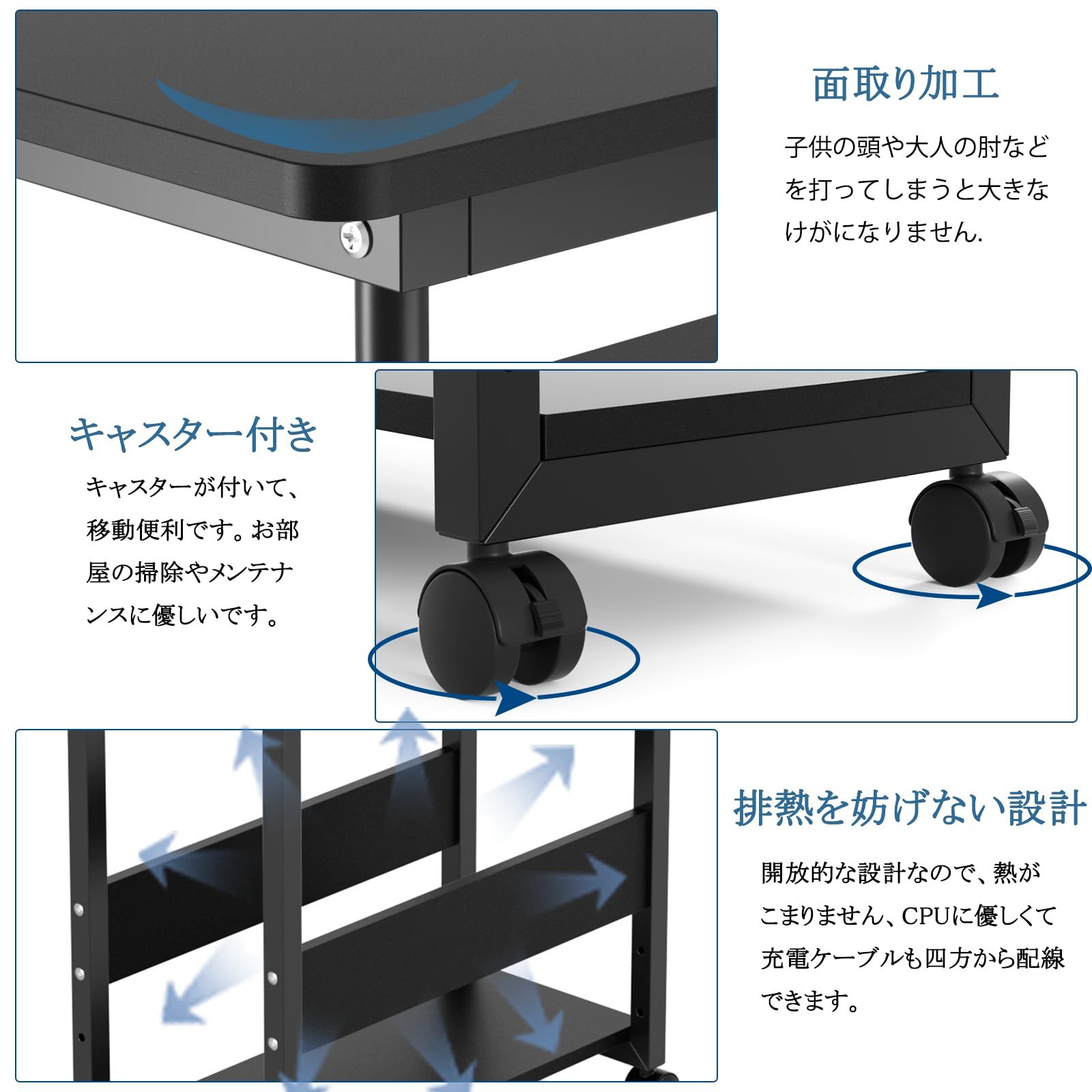 面取り加工

子供の頭や大人の肘などを打ってしまうと大きなけがになりません.

キャスター付き

キャスターが付いて、移動便利です。お部屋の掃除やメンテナンスに優しいです。

排熱を妨げない設計

開放的な設計なので、熱がこまりません、CPUに優しくて充電ケーブルも四方から配線できます。