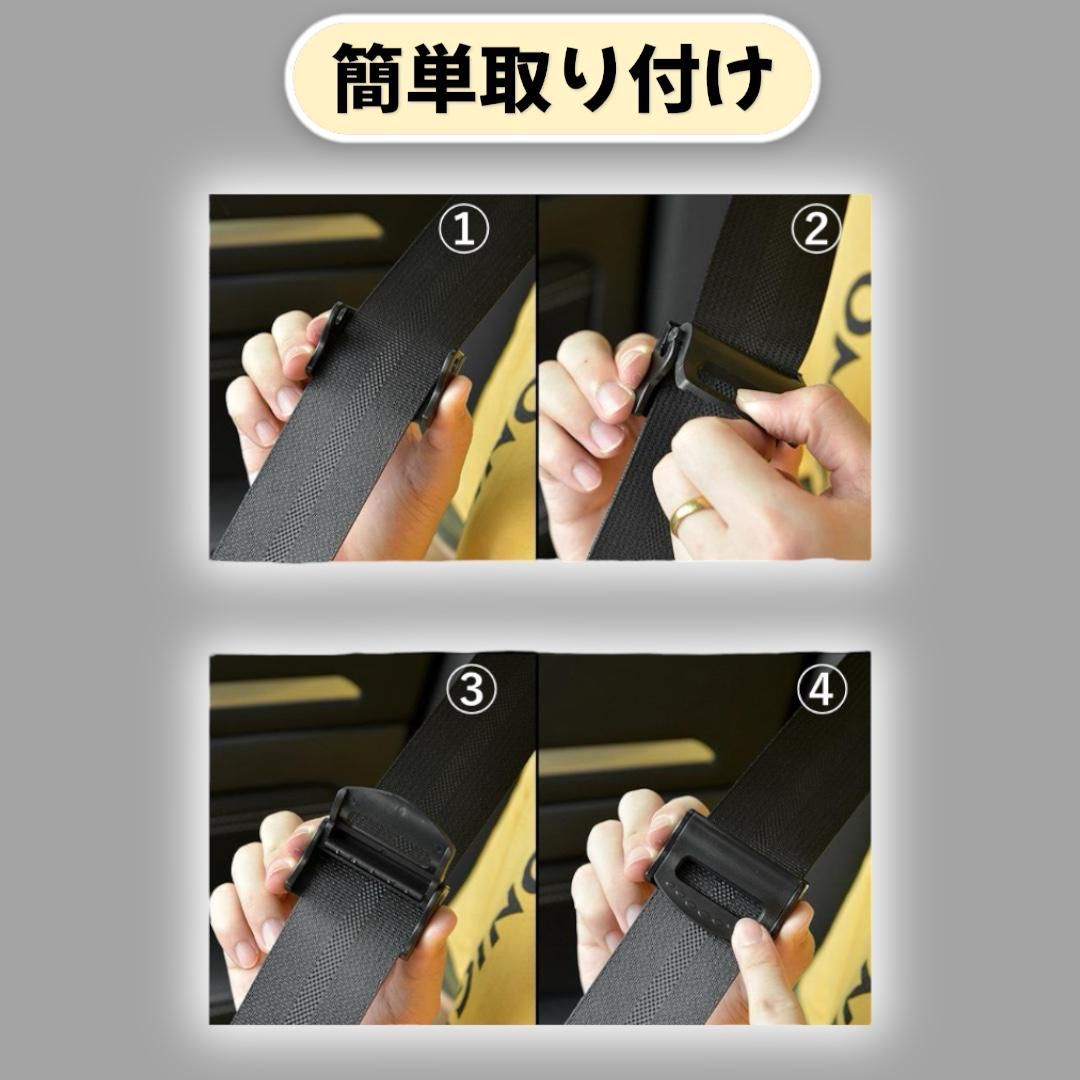 簡単取り付け

①

②

③

④