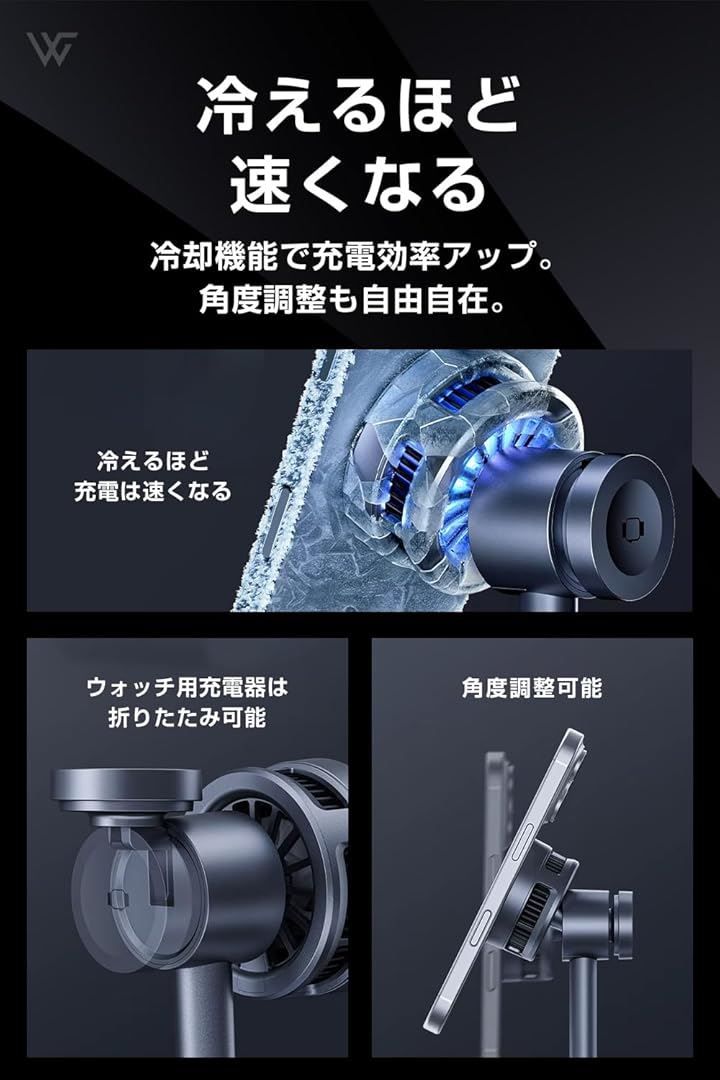 冷えるほど
速くなる

冷却機能で充電効率アップ。
角度調整も自由自在。

冷えるほど
充電は速くなる

ウォッチ用充電器は
折りたたみ可能

角度調整可能