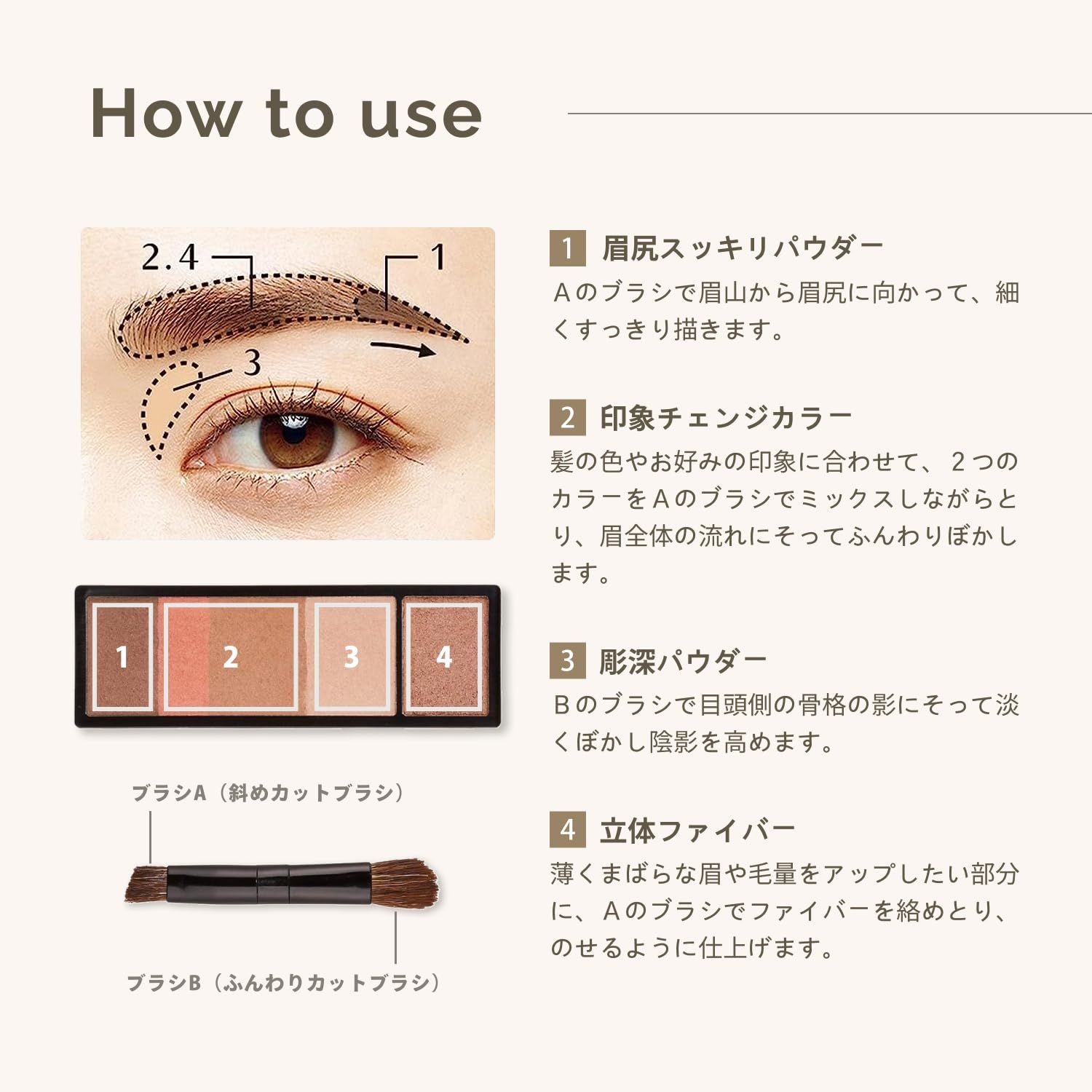 How to use

2.4

1

3

1

2

3

4

ブラシA（斜めカットブラシ）

ブラシB（ふんわりカットブラシ）

1 眉尻スッキリパウダー

Aのブラシで眉山から眉尻に向かって、細くすっきり描きます。

2 印象チェンジカラー

髪の色やお好みの印象に合わせて、２つのカラーをAのブラシでミックスしながらとり、眉全体の流れにそってふんわりぼかします。

3 彫深パウダー

Bのブラシで目頭側の骨格の影にそって淡くぼかし陰影を高めます。

4 立体ファイバー

薄くまばらな眉や毛量をアップしたい部分に、Aのブラシでファイバーを絡めとり、のせるように仕上げます。