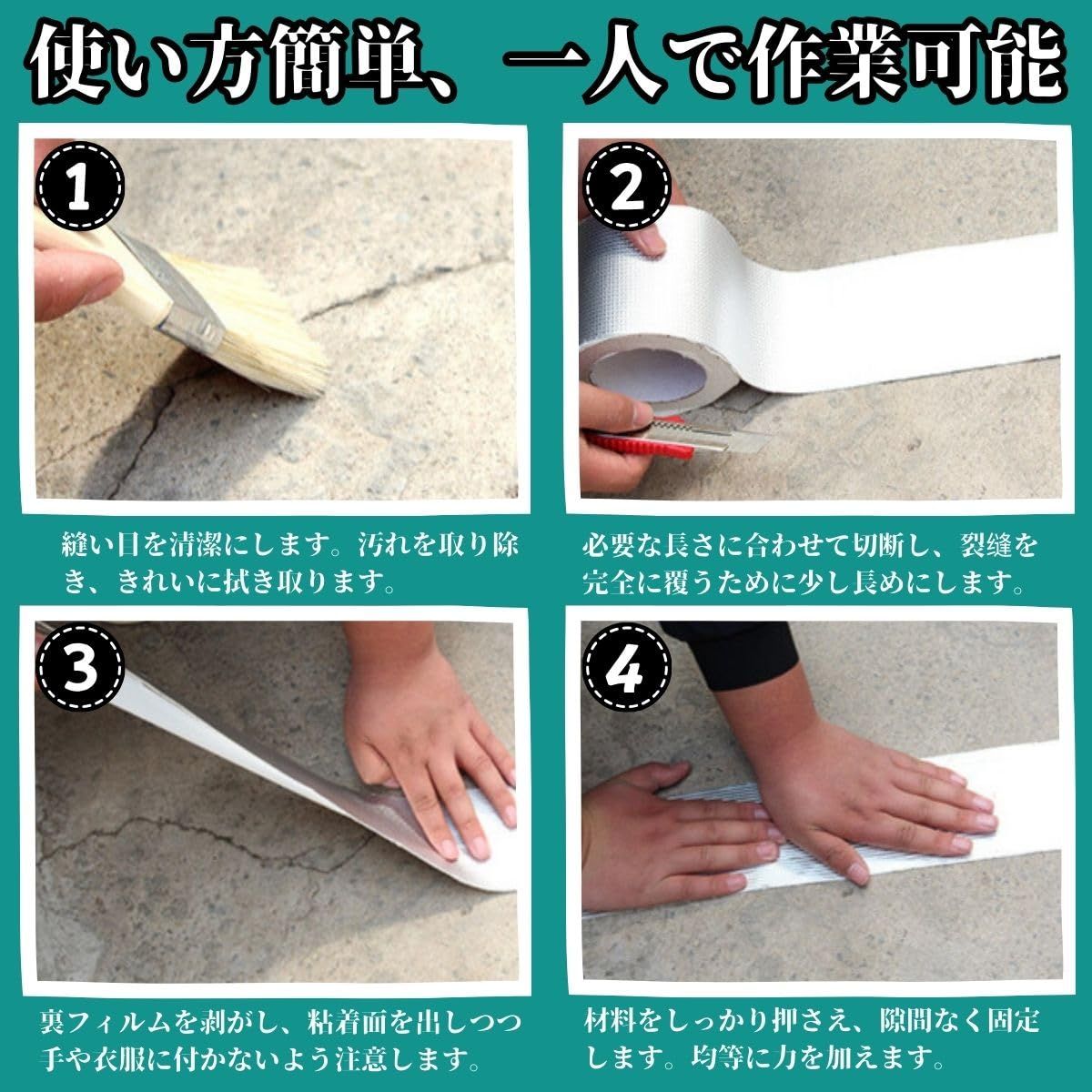 使い方簡単、一人で作業可能

1

縫い目を清潔にします。汚れを取り除き、きれいに拭き取ります。

2

必要な長さに合わせて切断し、裂縫を完全に覆うために少し長めにします。

3

裏フィルムを剥がし、粘着面を出しつつ手や衣服に付かないよう注意します。

4

材料をしっかり押さえ、隙間なく固定します。均等に力を加えます。