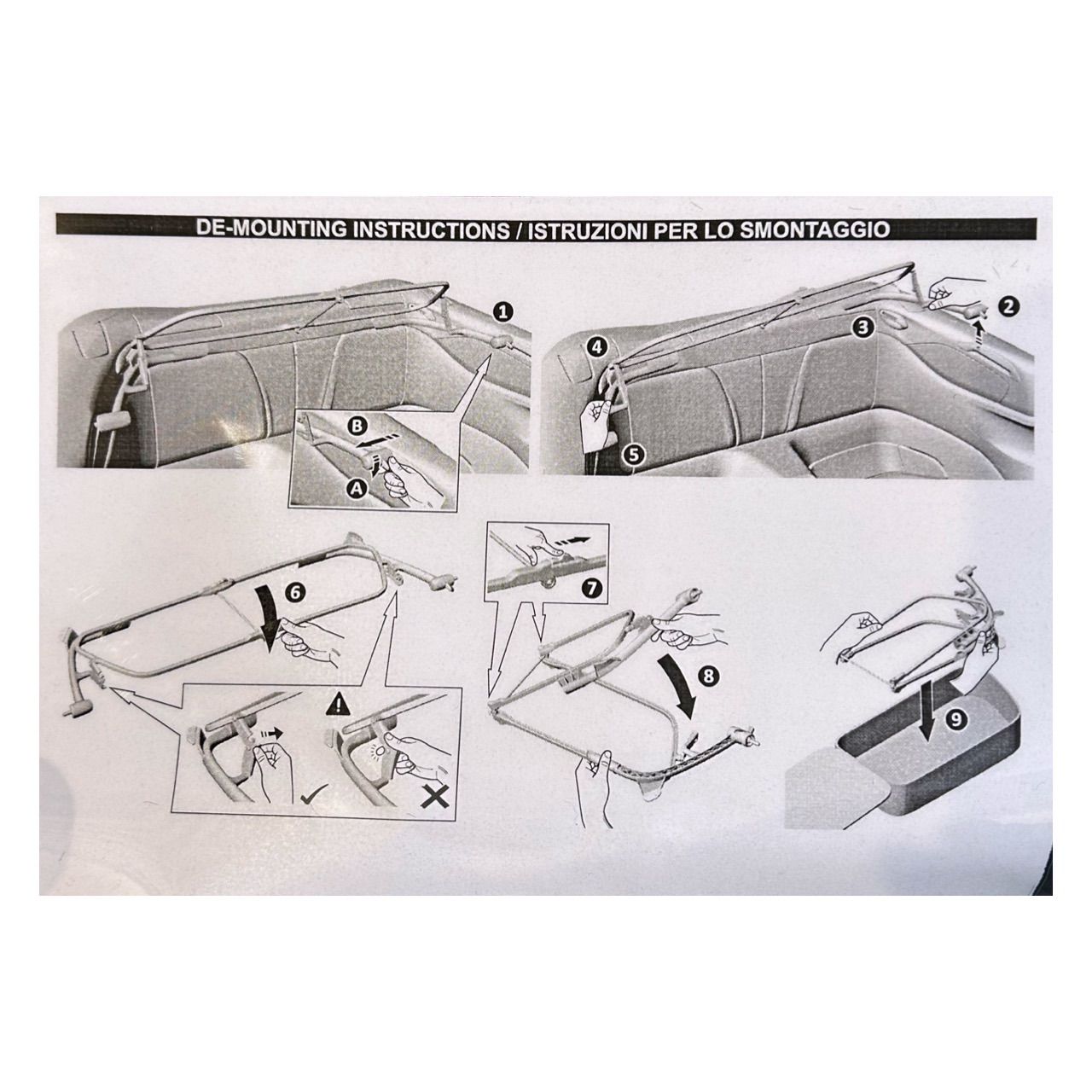 DE-MOUNTING INSTRUCTIONS / ISTRUZIONI PER LO SMONTAGGIO

1

B

A

2

3

4

5

6

7

8

9