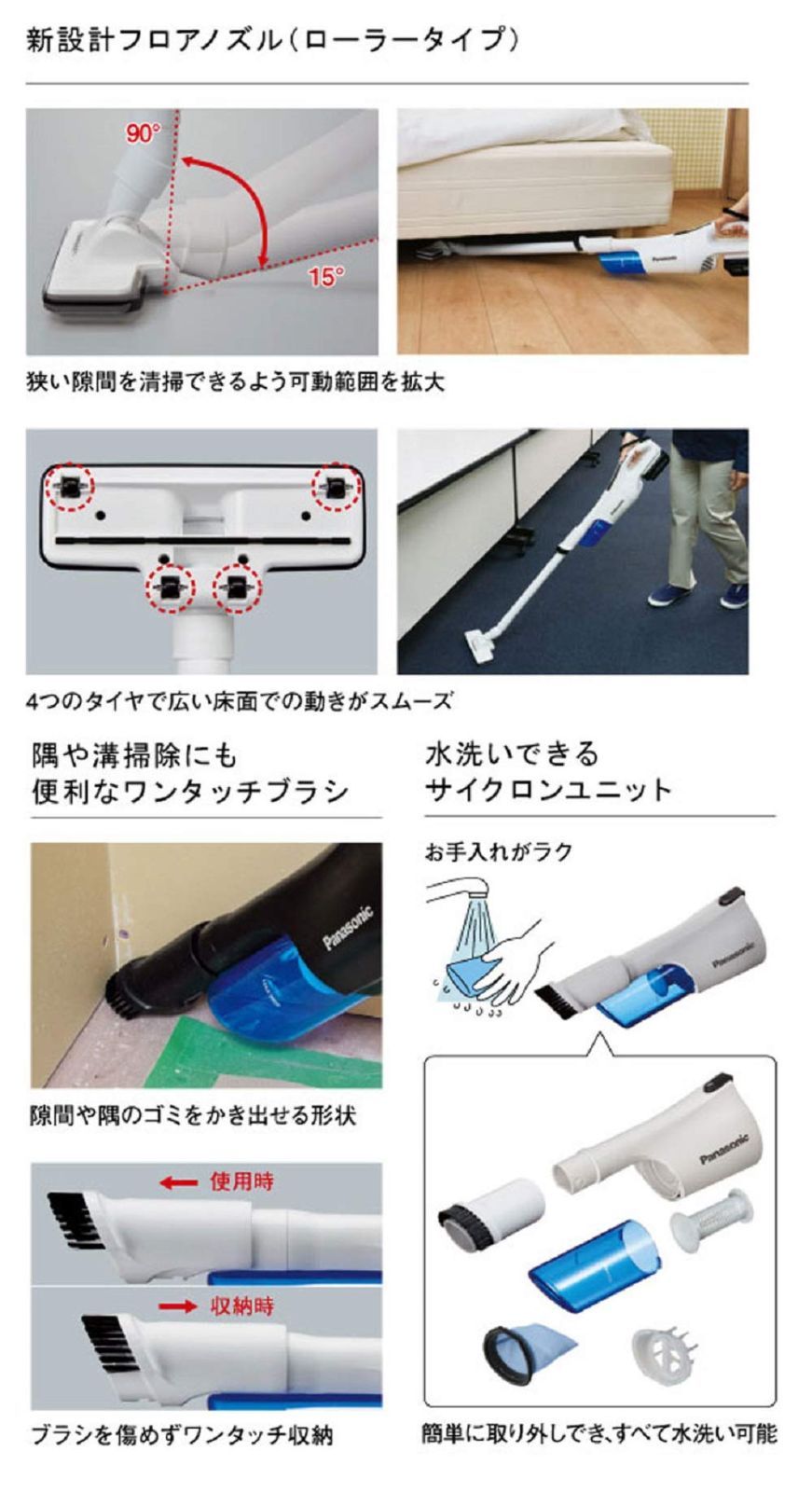 新設計フロアノズル（ローラータイプ）

90°

15°

Panasonic

狭い隙間を清掃できるよう可動範囲を拡大

4つのタイヤで広い床面での動きがスムーズ

隅や溝掃除にも
便利なワンタッチブラシ

Panasonic

隙間や隅のゴミをかき出せる形状

使用時

収納時

ブラシを傷めずワンタッチ収納

水洗いできる
サイクロンユニット

お手入れがラク

Panasonic

Panasonic

簡単に取り外しでき、すべて水洗い可能