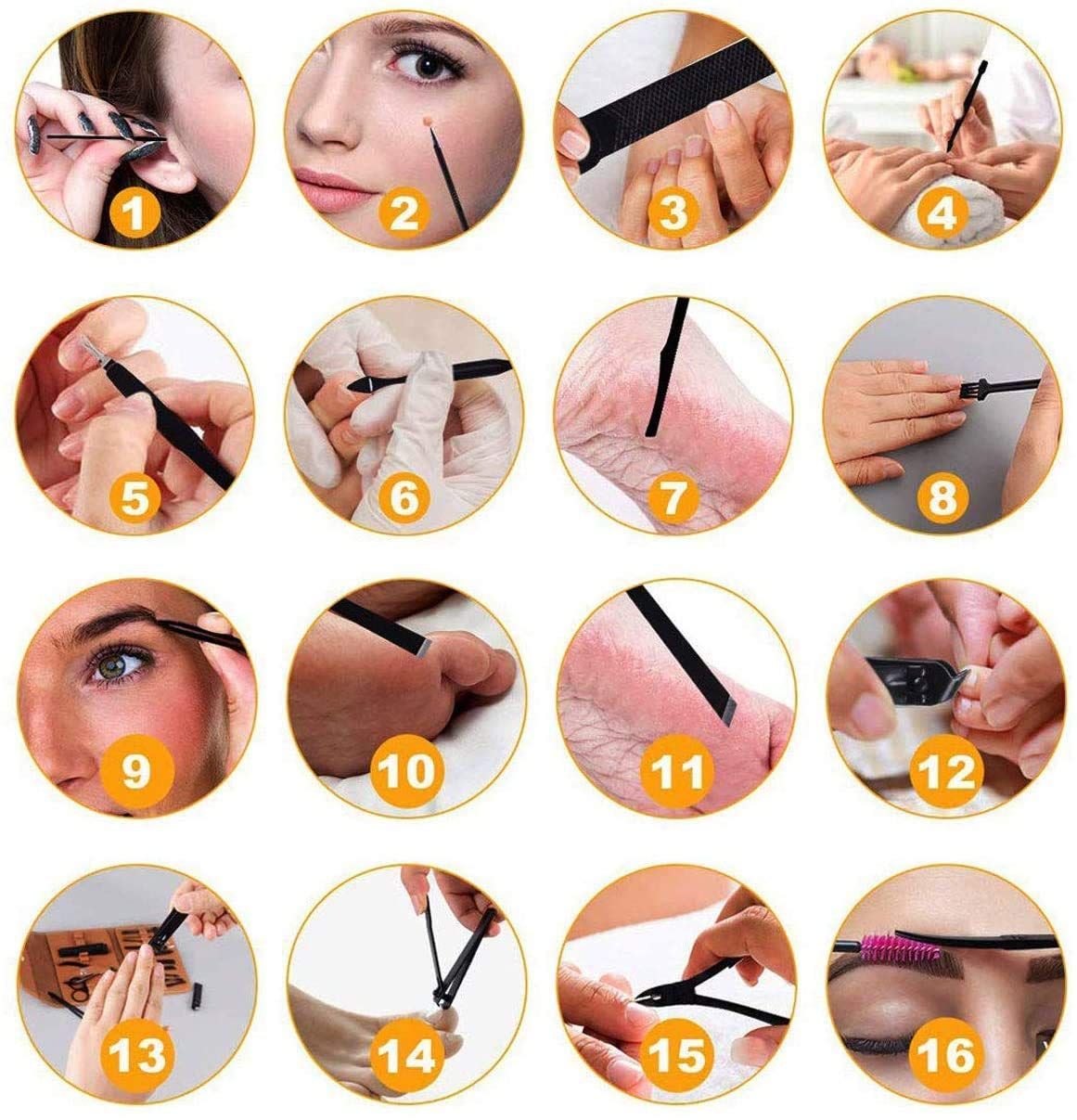 1
2
3
4
5
6
7
8
9
10
11
12
13
14
15
16