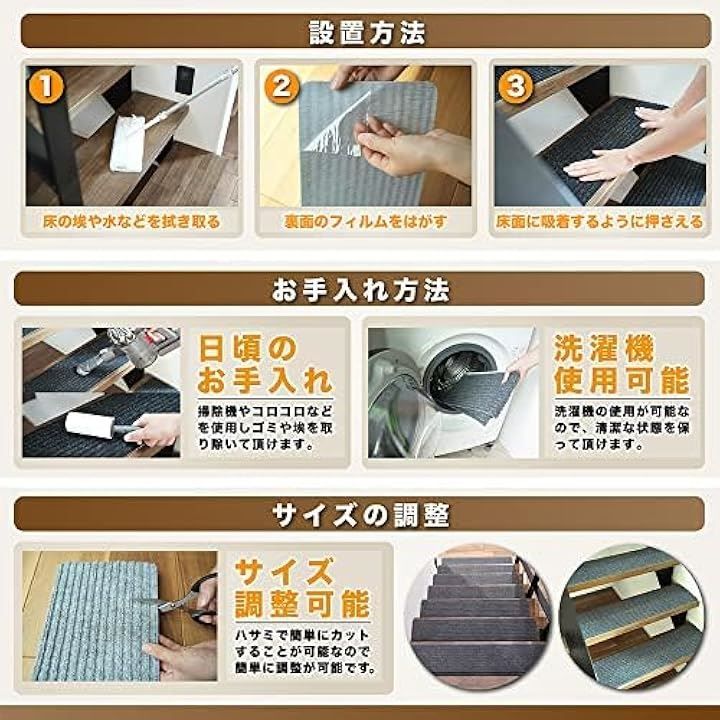 設置方法

1
床の埃や水などを拭き取る

2
裏面のフィルムをはがす

3
床面に吸着するように押さえる

お手入れ方法

日頃のお手入れ
掃除機やコロコロなどを使用しゴミや埃を取り除いて頂けます。

洗濯機使用可能
洗濯機の使用が可能なので、清潔な状態を保って頂けます。

サイズの調整

サイズ調整可能
ハサミで簡単にカットすることが可能なので簡単に調整が可能です。