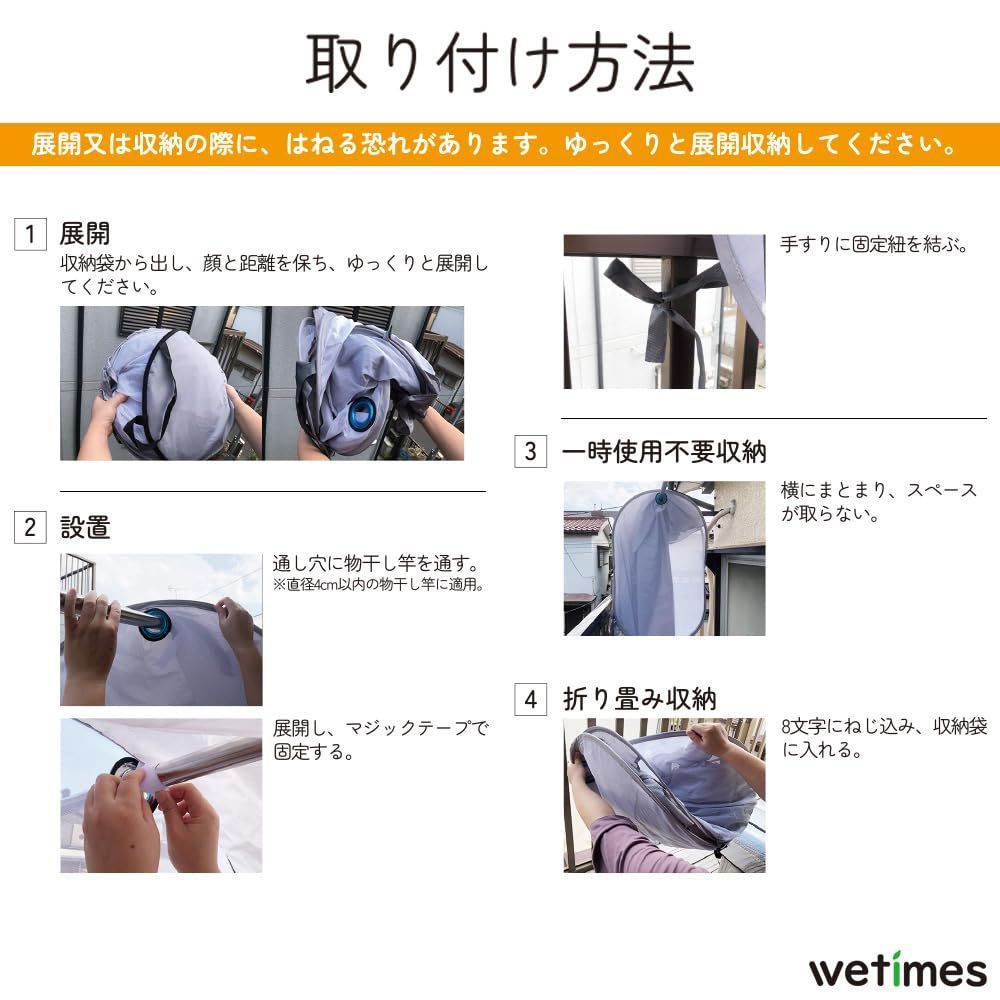 取り付け方法

展開又は収納の際に、はねる恐れがあります。ゆっくりと展開収納してください。

1 展開
収納袋から出し、顔と距離を保ち、ゆっくりと展開してください。

2 設置
通し穴に物干し竿を通す。
※直径4cm以内の物干し竿に適用。

展開し、マジックテープで固定する。

手すりに固定紐を結ぶ。

3 一時使用不要収納
横にまとまり、スペースが取らない。

4 折り畳み収納
8文字にねじ込み、収納袋に入れる。

wetimes