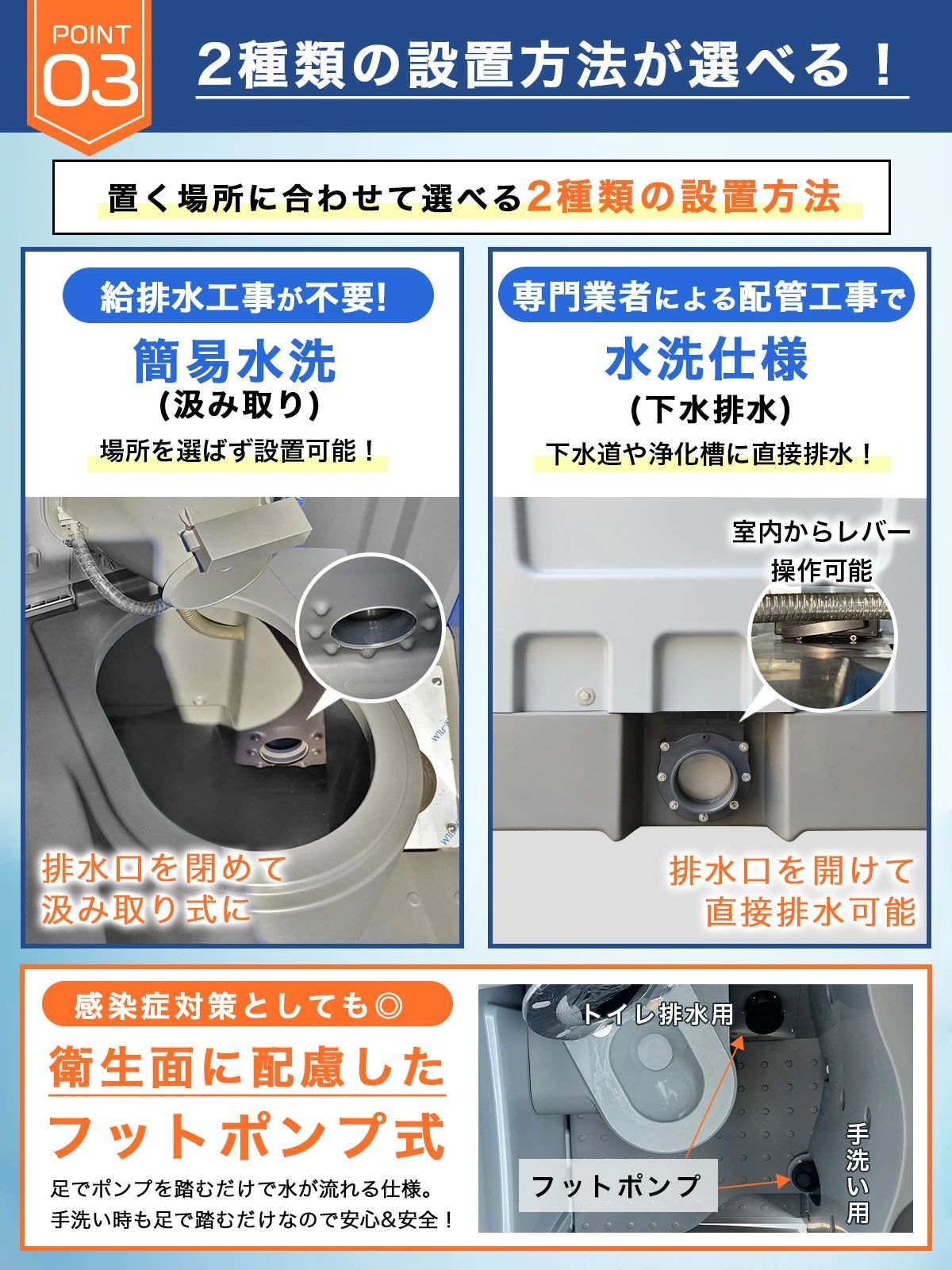 POINT 03

2種類の設置方法が選べる！

置く場所に合わせて選べる2種類の設置方法

給排水工事が不要!

簡易水洗
(汲み取り)

場所を選ばず設置可能！

排水口を閉めて
汲み取り式に

専門業者による配管工事で

水洗仕様
(下水排水)

下水道や浄化槽に直接排水！

室内からレバー
操作可能

排水口を開けて
直接排水可能

感染症対策としても◎

衛生面に配慮した
フットポンプ式

足でポンプを踏むだけで水が流れる仕様。
手洗い時も足で踏むだけなので安心&安全！

トイレ排水用

フットポンプ

手洗い用