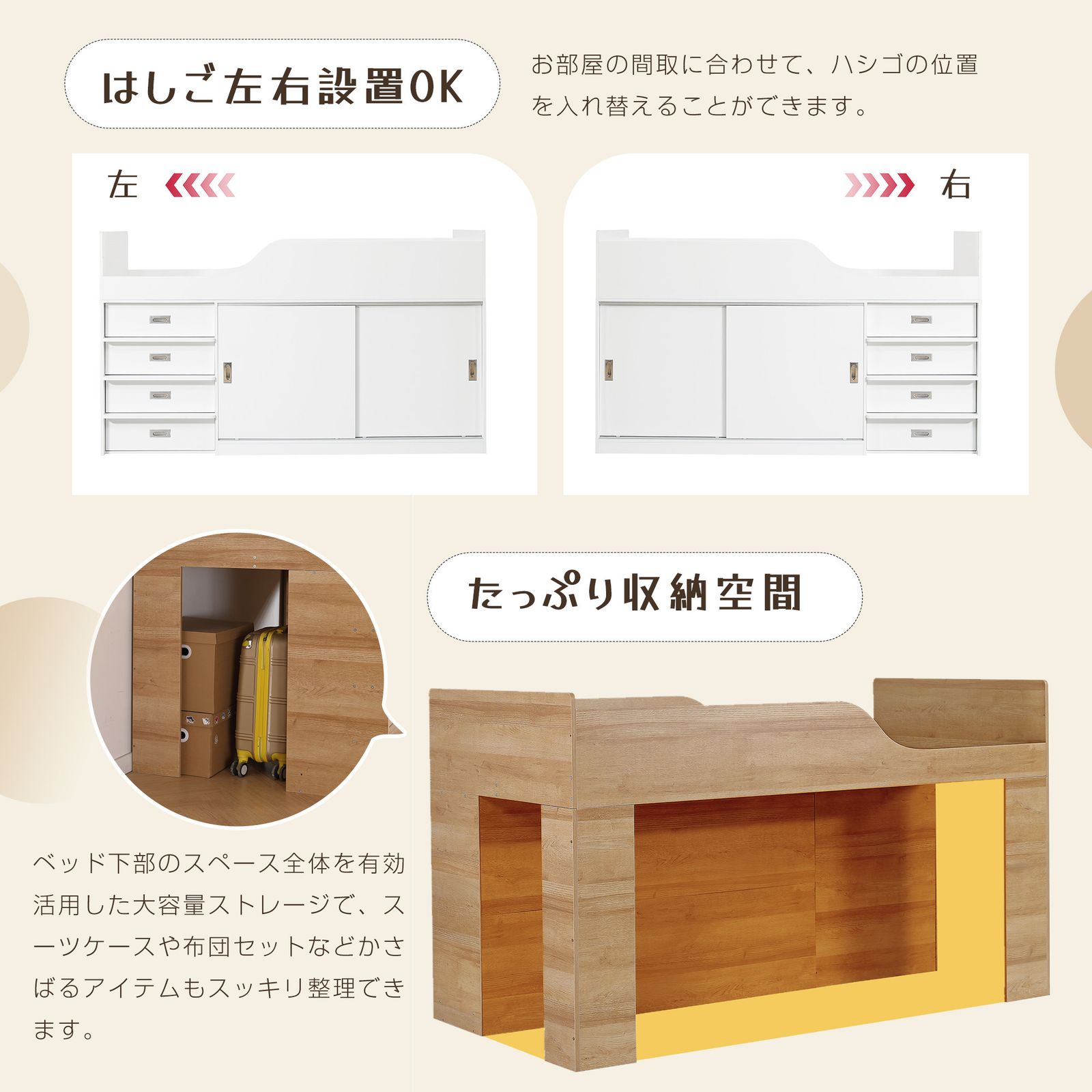 はしご左右設置OK

お部屋の間取に合わせて、ハシゴの位置を入れ替えることができます。

左

右

たっぷり収納空間

ベッド下部のスペース全体を有効活用した大容量ストレージで、スーツケースや布団セットなどかさばるアイテムもスッキリ整理できます。