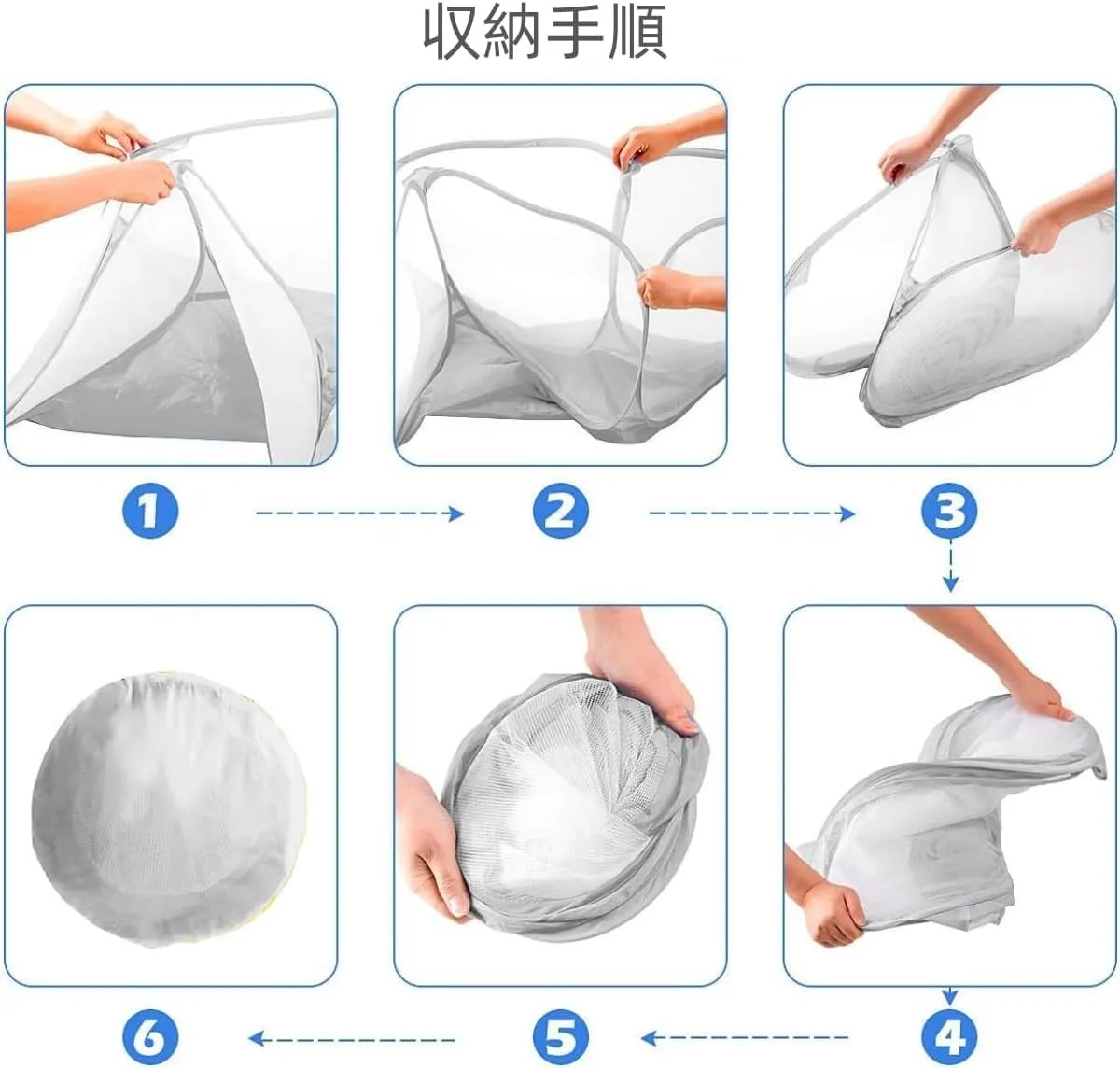 収納手順

1

2

3

6

5

4